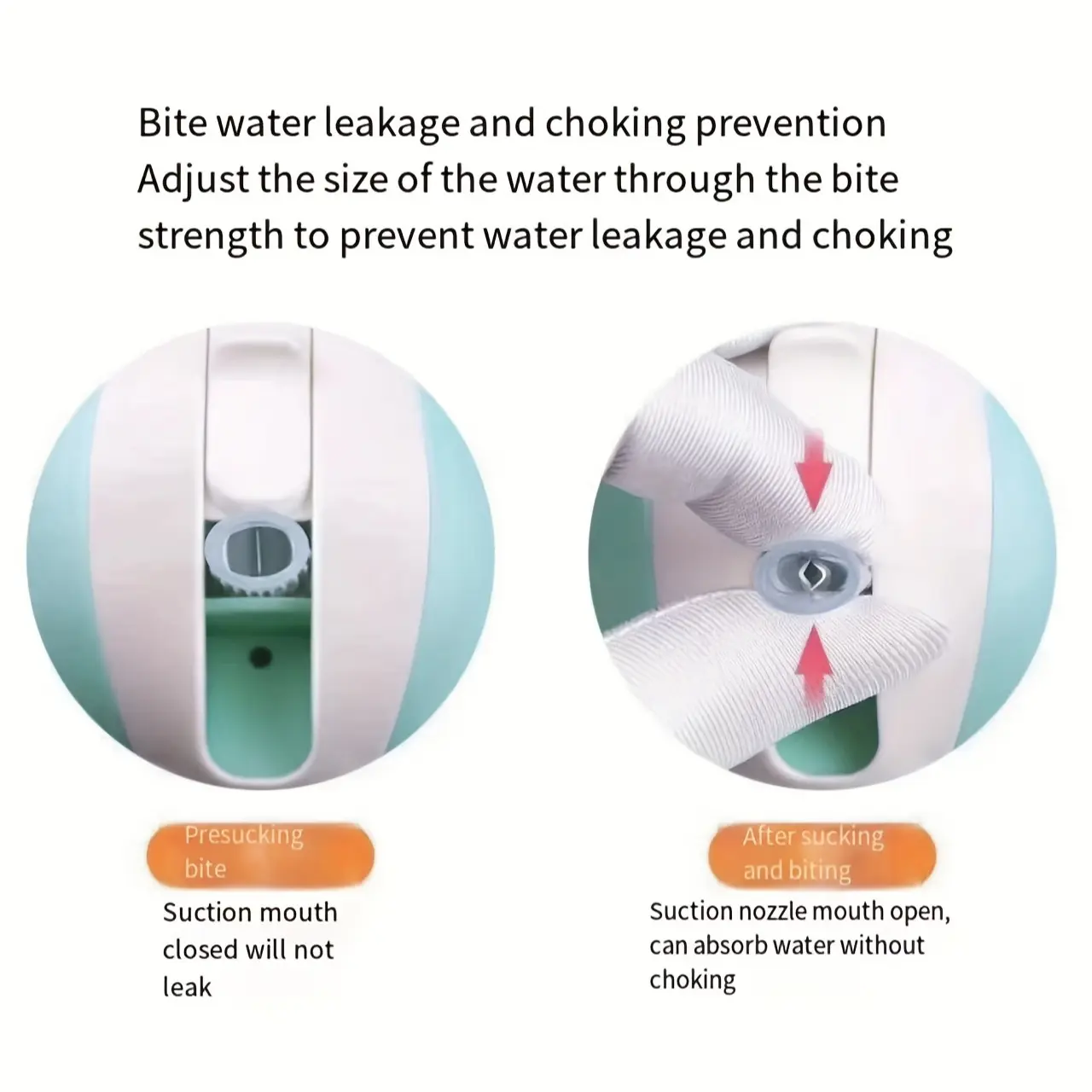 Bite water leakage and choking prevention
Adjust the size of the water through the bite strength to prevent water leakage and choking

Presucking bite

Suction mouth closed will not leak

After sucking and biting

Suction nozzle mouth open, can absorb water without choking