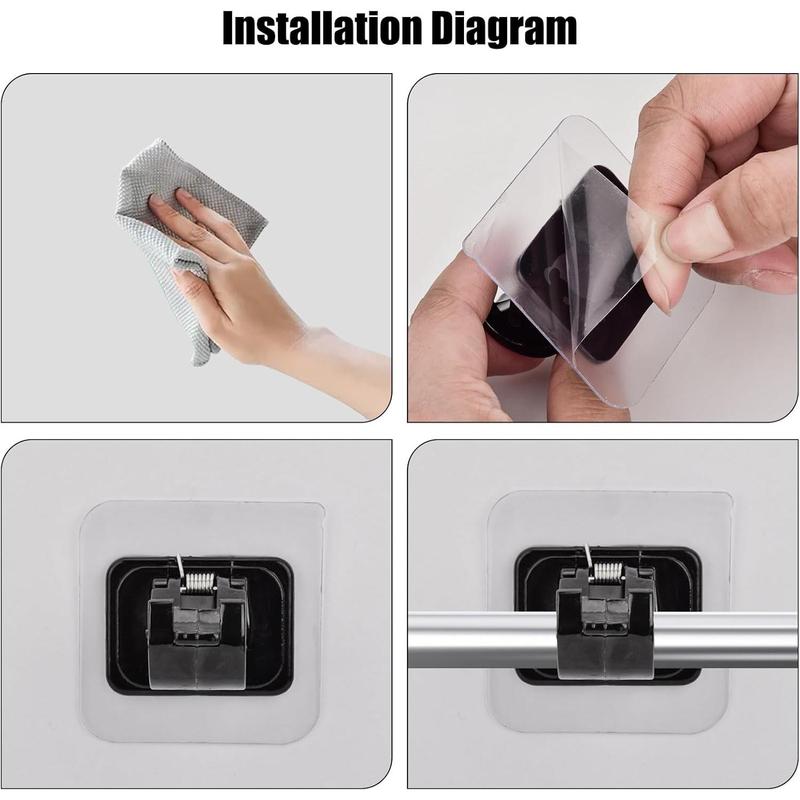 Installation Diagram