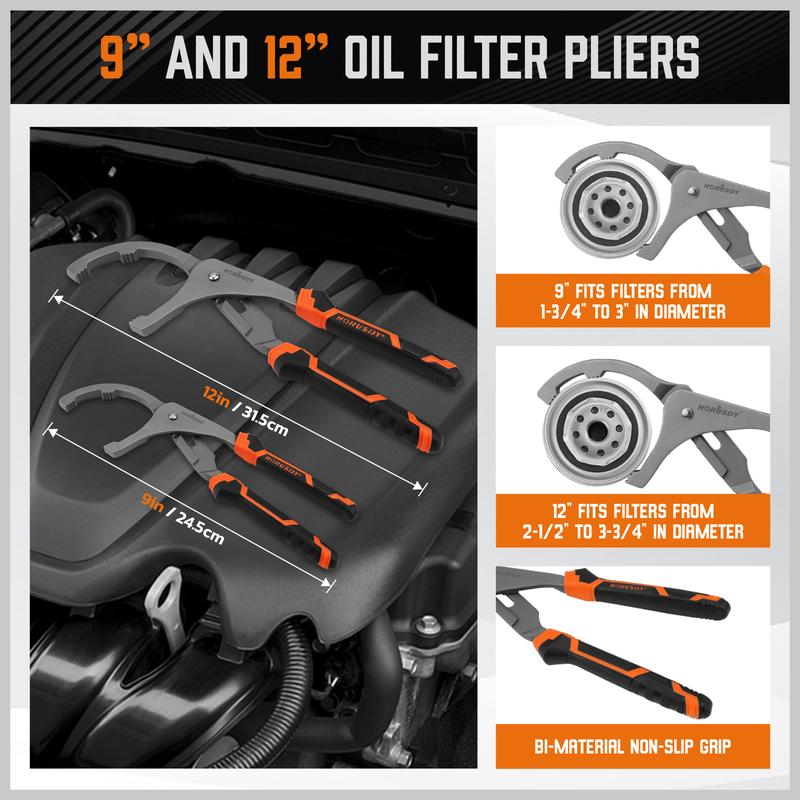 9" AND 12" OIL FILTER PLIERS

HORUSDY
HORUSDY
12in / 31.5cm
HORUSDY
HORUSDY
9in / 24.5cm

HORUSDY
9" FITS FILTERS FROM 1-3/4" TO 3" IN DIAMETER

HORUSDY
12" FITS FILTERS FROM 2-1/2" TO 3-3/4" IN DIAMETER

HORUSDY
BI-MATERIAL NON-SLIP GRIP