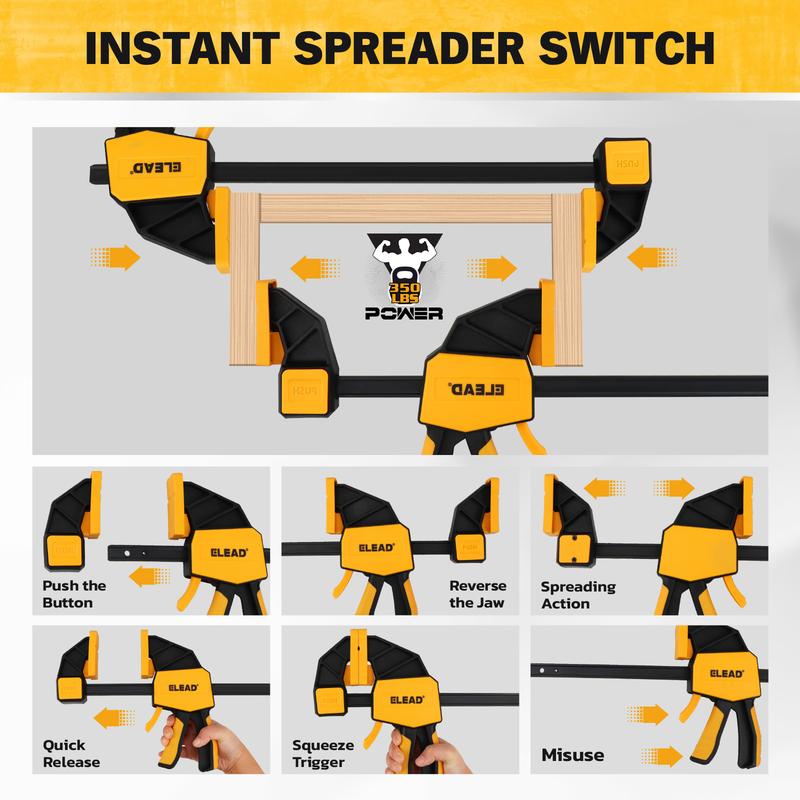 INSTANT SPREADER SWITCH

ELEAD

PUSH

350 LBS
POWER

PUSH

ELEAD

ELEAD

Push the Button

ELEAD

PUSH

Reverse the Jaw

Spreading Action

ELEAD

Quick Release

ELEAD

Squeeze Trigger

ELEAD

Misuse