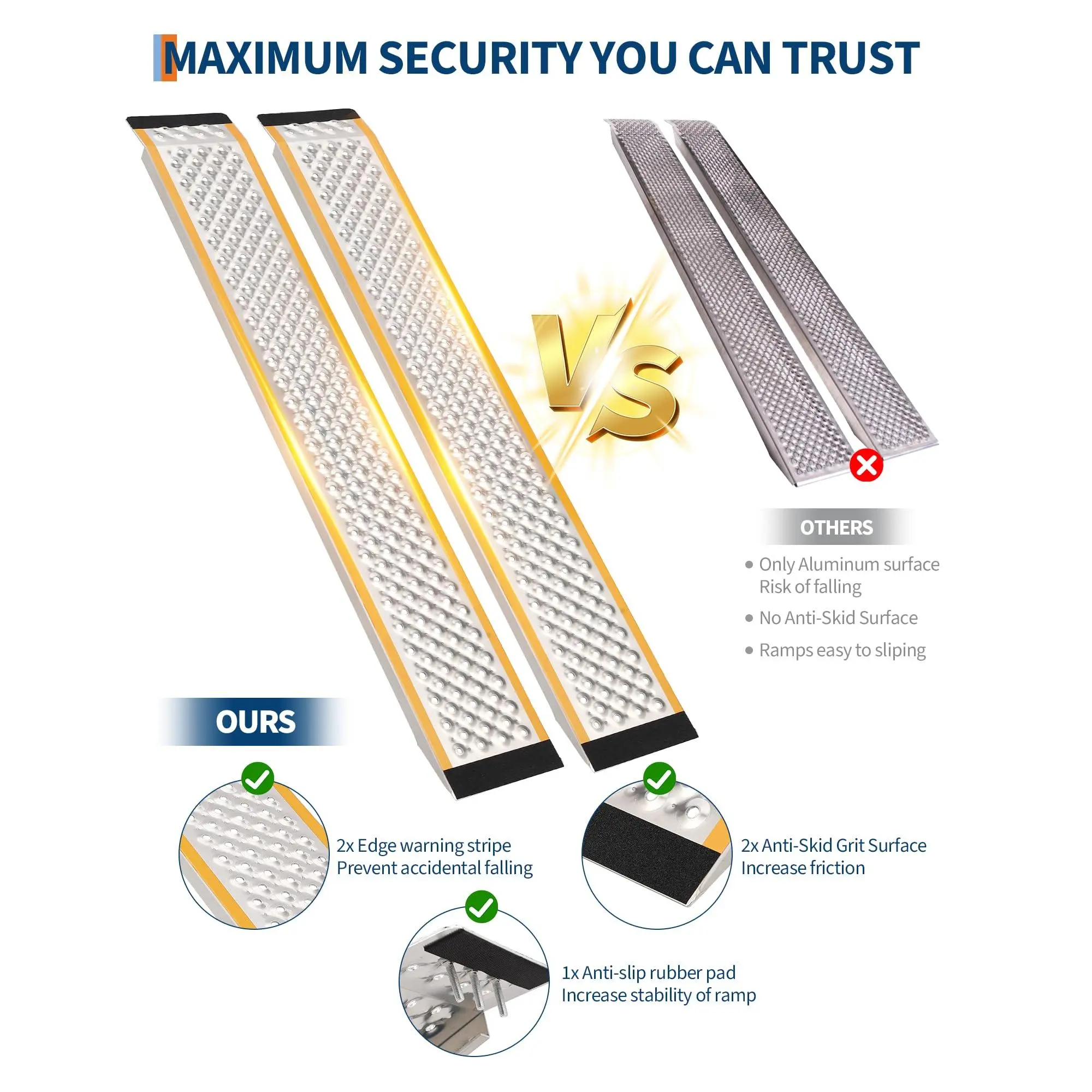 MAXIMUM SECURITY YOU CAN TRUST

VS

OTHERS

• Only Aluminum surface Risk of falling

• No Anti-Skid Surface

• Ramps easy to sliping

OURS

2x Edge warning stripe
Prevent accidental falling

2x Anti-Skid Grit Surface
Increase friction

1x Anti-slip rubber pad
Increase stability of ramp