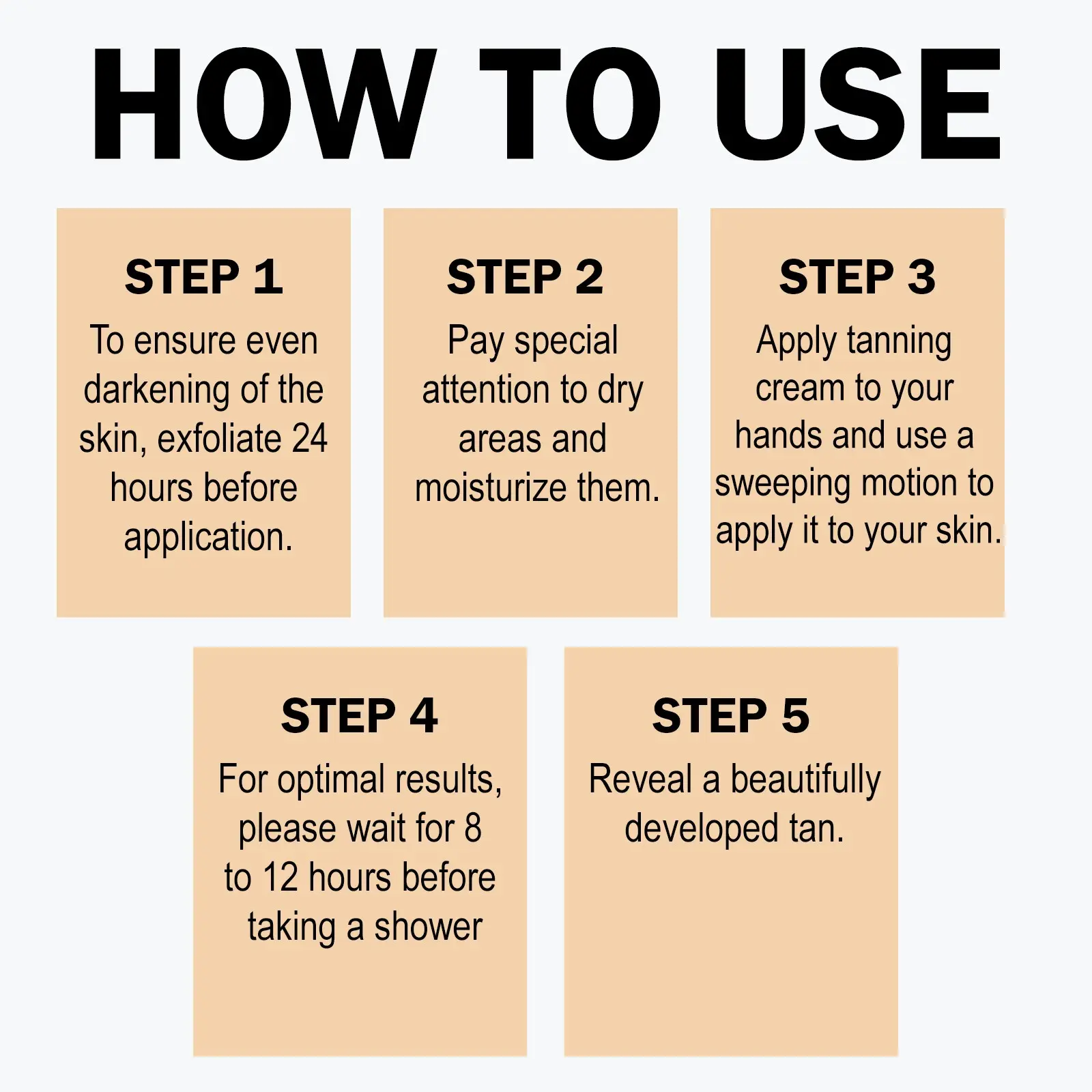 HOW TO USE

STEP 1
To ensure even darkening of the skin, exfoliate 24 hours before application.

STEP 2
Pay special attention to dry areas and moisturize them.

STEP 3
Apply tanning cream to your hands and use a sweeping motion to apply it to your skin.

STEP 4
For optimal results, please wait for 8 to 12 hours before taking a shower

STEP 5
Reveal a beautifully developed tan.