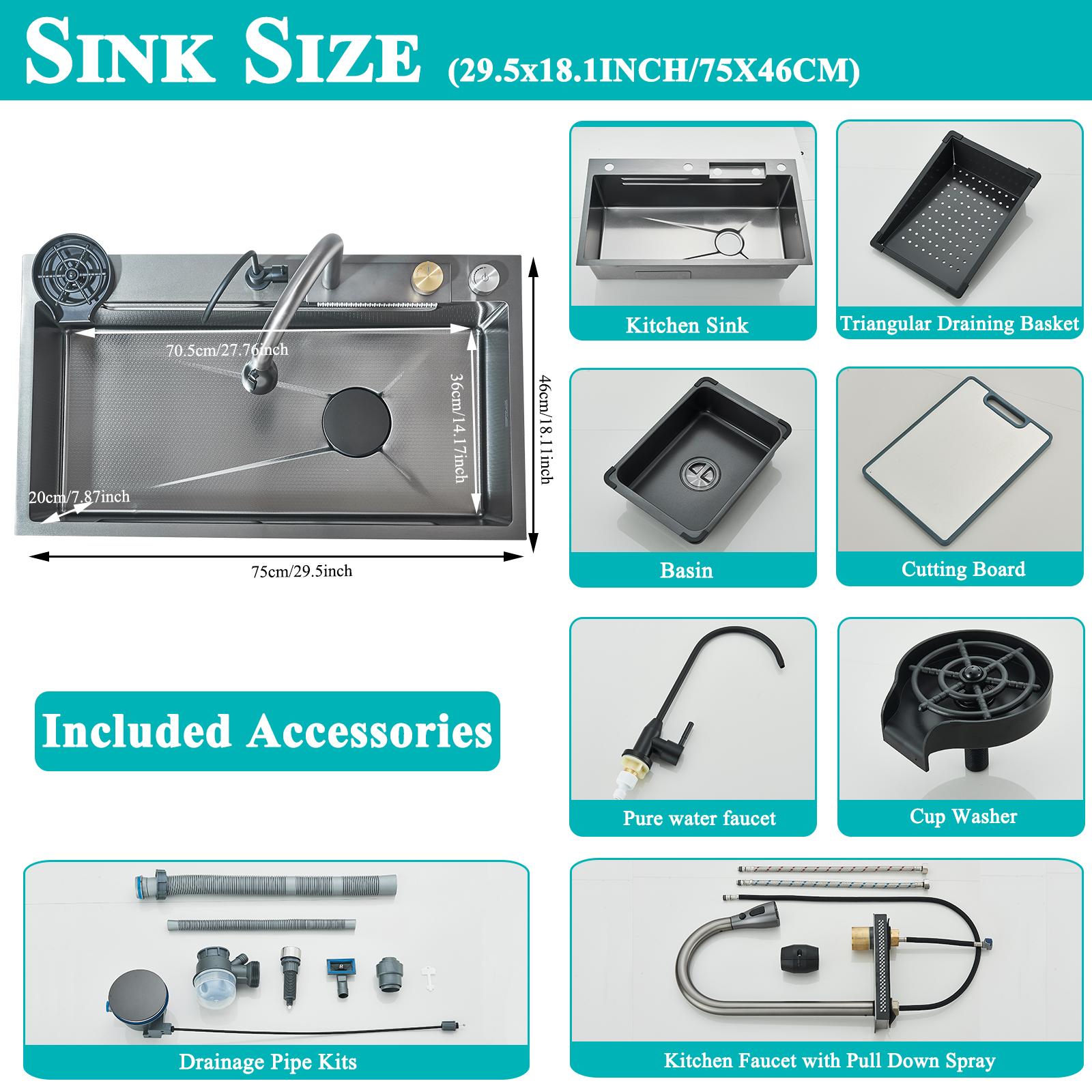 SINK SIZE (29.5x18.1INCH/75X46CM)

70.5cm/27.76inch

36cm/14.17inch

46cm/18.11inch

20cm/7.87inch

75cm/29.5inch

Kitchen Sink

Triangular Draining Basket

Basin

Cutting Board

Included Accessories

Pure water faucet

Cup Washer

Drainage Pipe Kits

Kitchen Faucet with Pull Down Spray