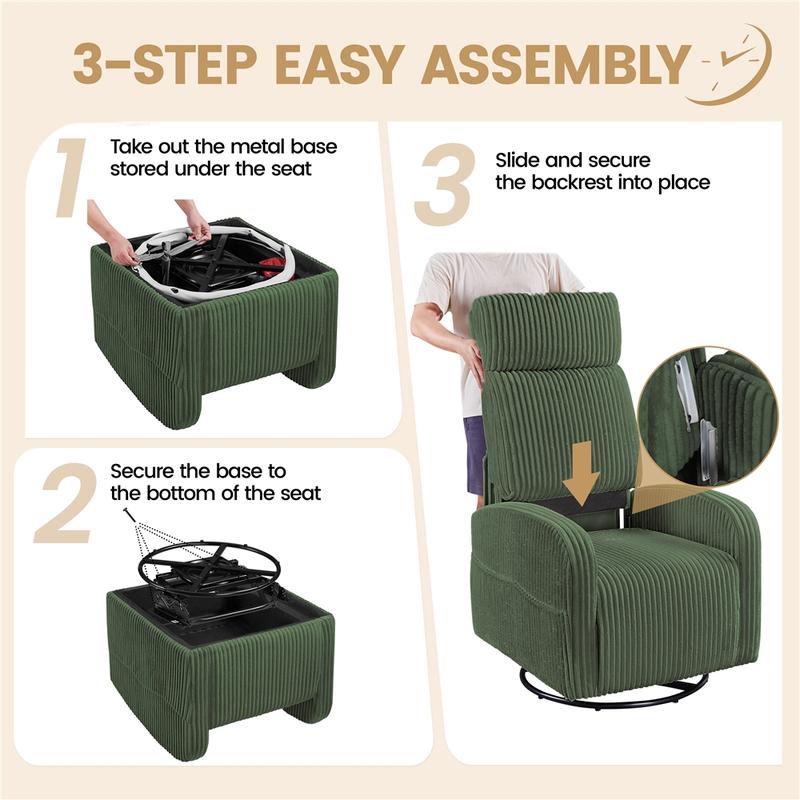 3-STEP EASY ASSEMBLY

1
Take out the metal base stored under the seat

2
Secure the base to the bottom of the seat

3
Slide and secure the backrest into place