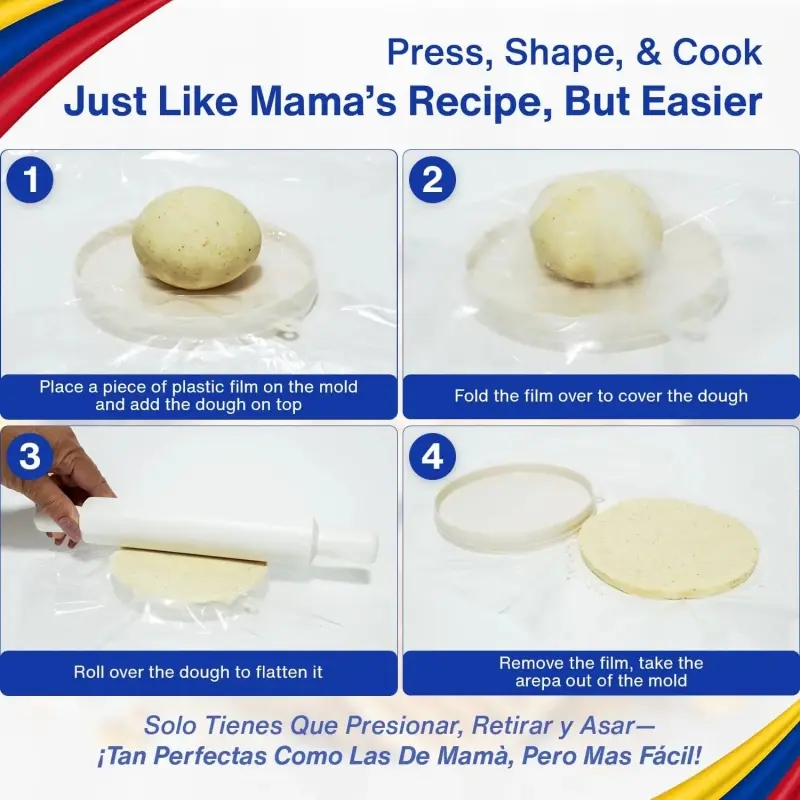 Press, Shape, & Cook
Just Like Mama's Recipe, But Easier

1
Place a piece of plastic film on the mold and add the dough on top

2
Fold the film over to cover the dough

3
Roll over the dough to flatten it

4
Remove the film, take the arepa out of the mold

Solo Tienes Que Presionar, Retirar y Asar—
¡Tan Perfectas Como Las De Mamà, Pero Mas Fácil!