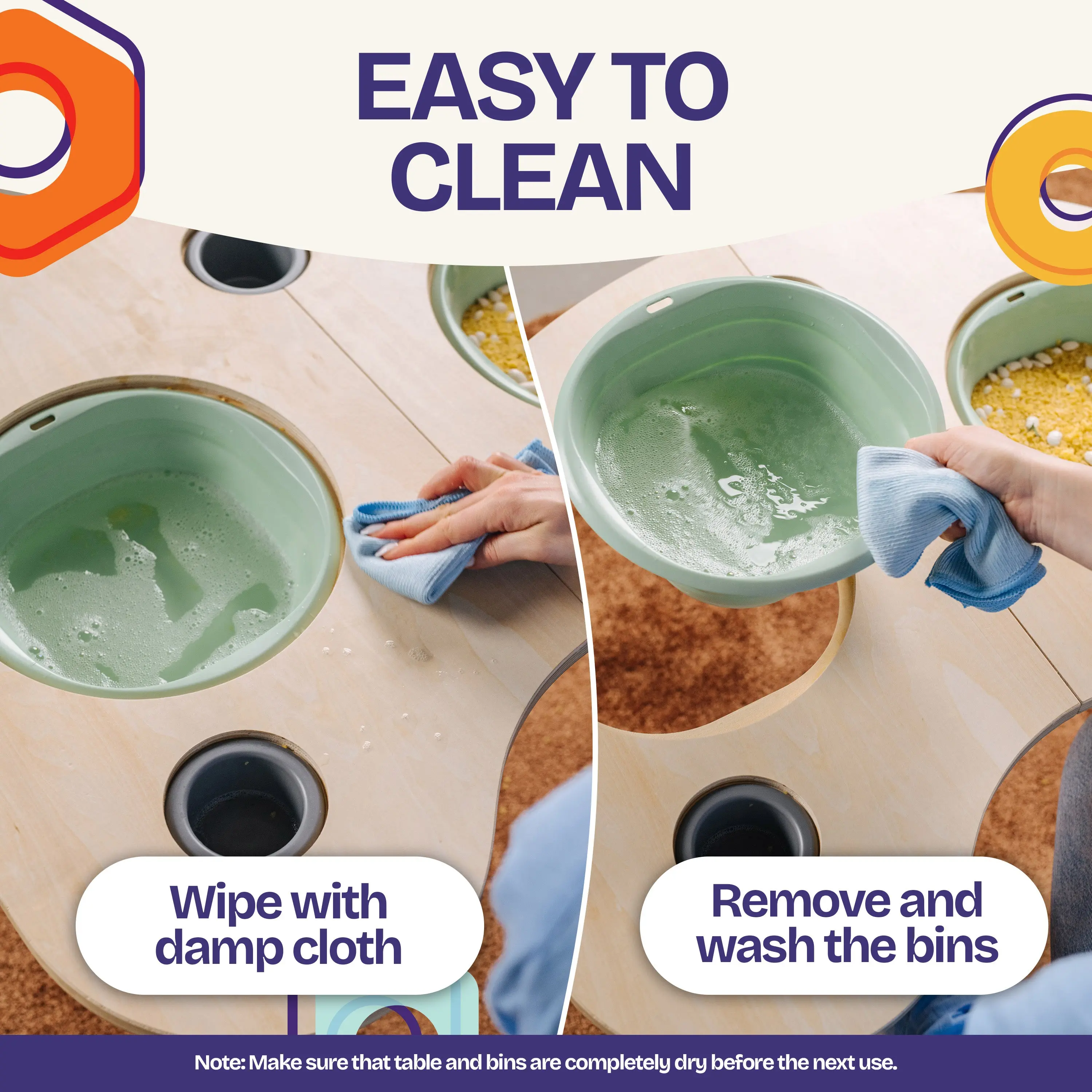 EASY TO CLEAN

Wipe with damp cloth

Remove and wash the bins

Note: Make sure that table and bins are completely dry before the next use.