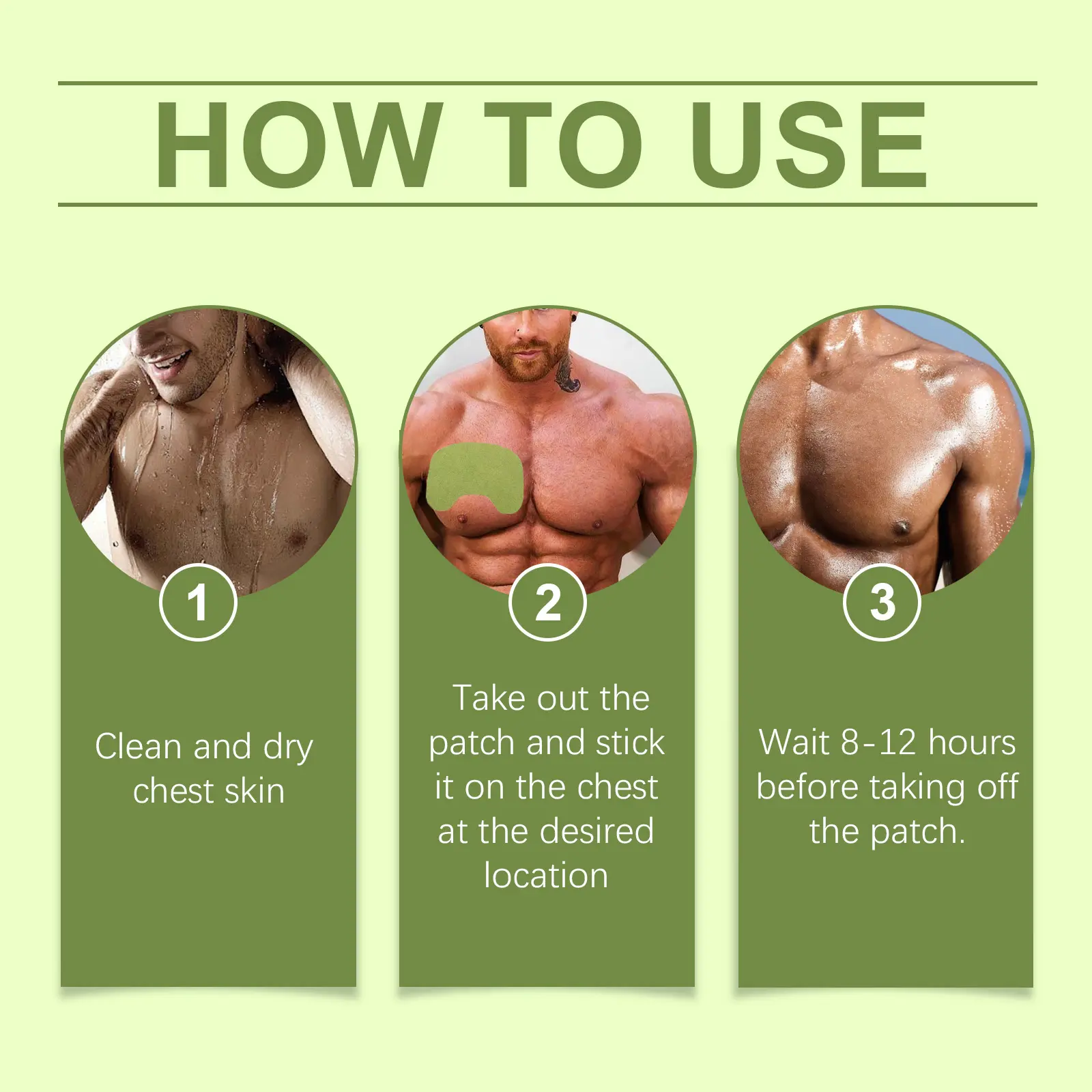 HOW TO USE

1

Clean and dry chest skin

2

Take out the patch and stick it on the chest at the desired location

3

Wait 8-12 hours before taking off the patch.