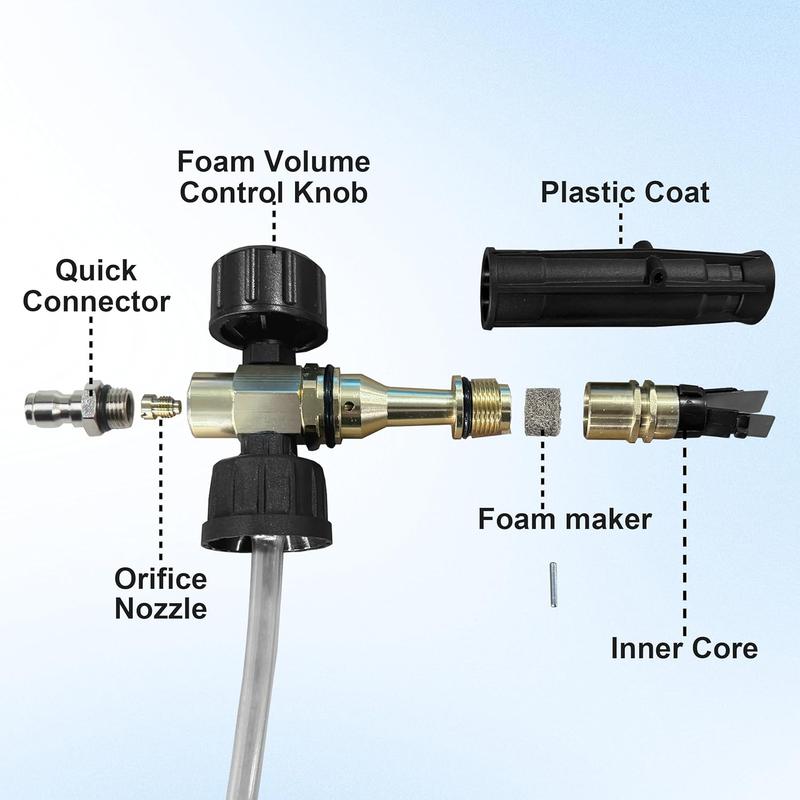 Foam Volume Control Knob

Plastic Coat

Quick Connector

Foam maker

Orifice Nozzle

Inner Core