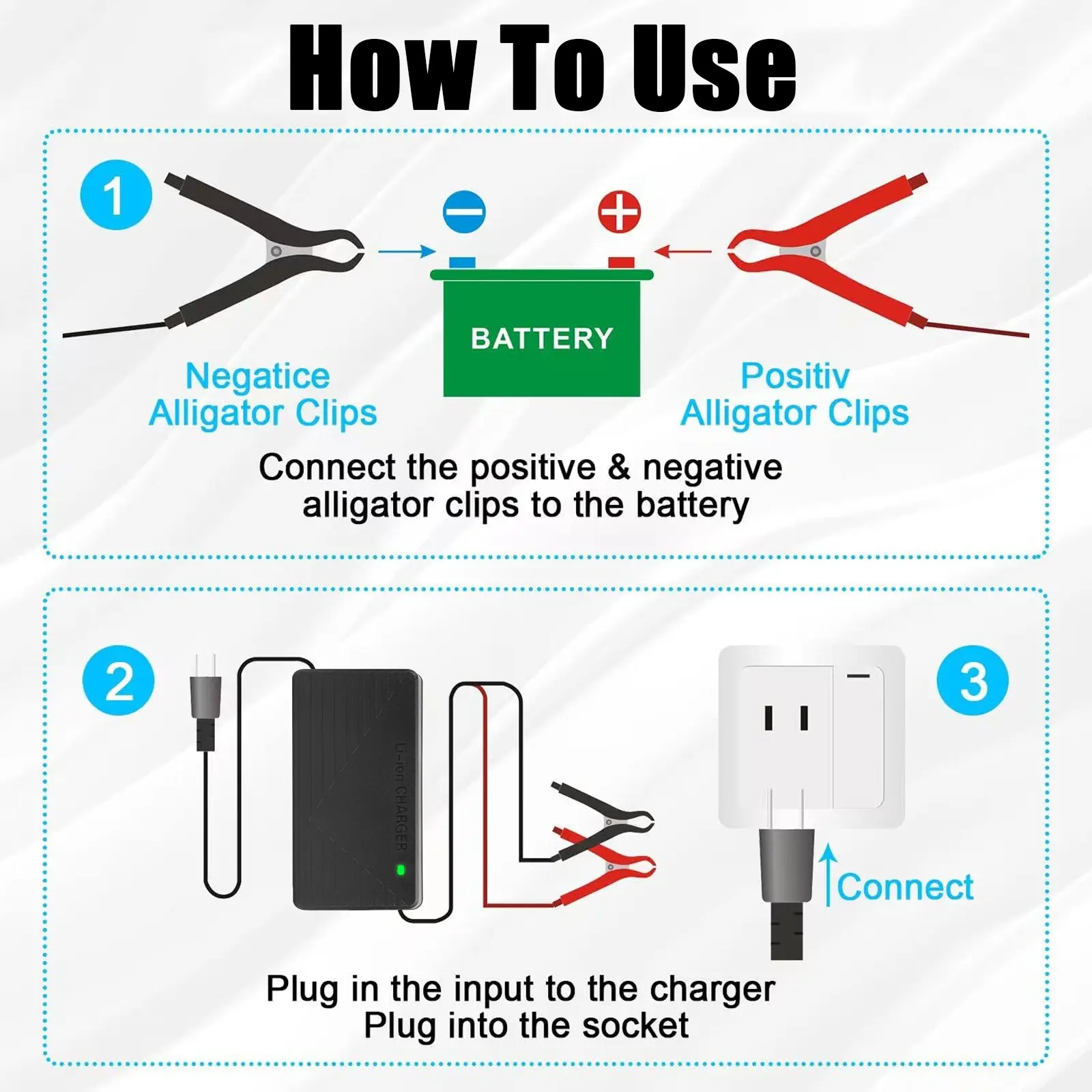 How To Use

1

BATTERY

Negatice Alligator Clips

Positiv Alligator Clips

Connect the positive & negative alligator clips to the battery

2

Li-ion CHARGER

3

Connect

Plug in the input to the charger
Plug into the socket