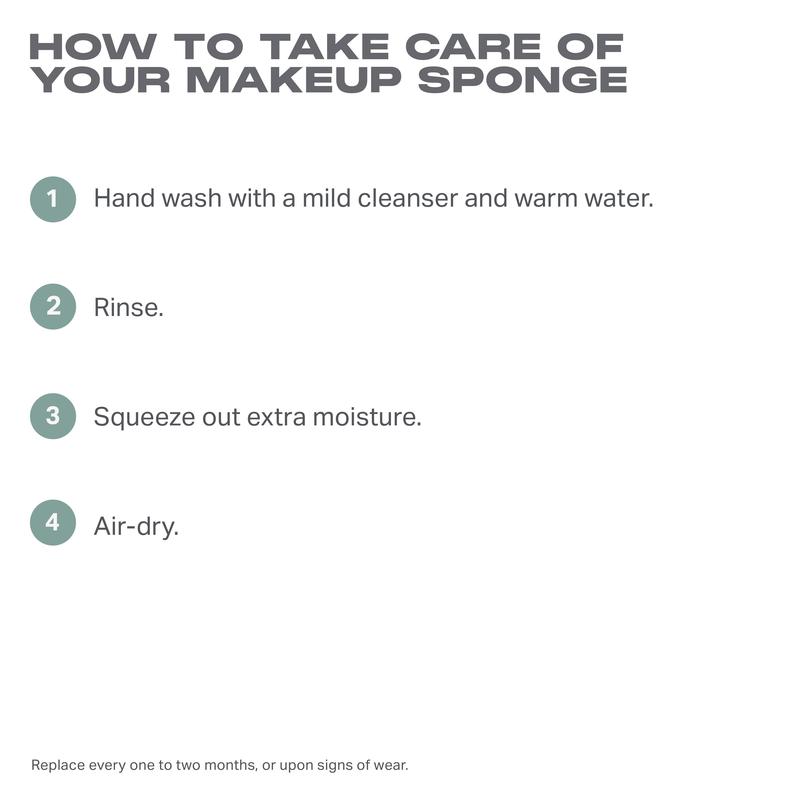 HOW TO TAKE CARE OF YOUR MAKEUP SPONGE

1 Hand wash with a mild cleanser and warm water.

2 Rinse.

3 Squeeze out extra moisture.

4 Air-dry.

Replace every one to two months, or upon signs of wear.