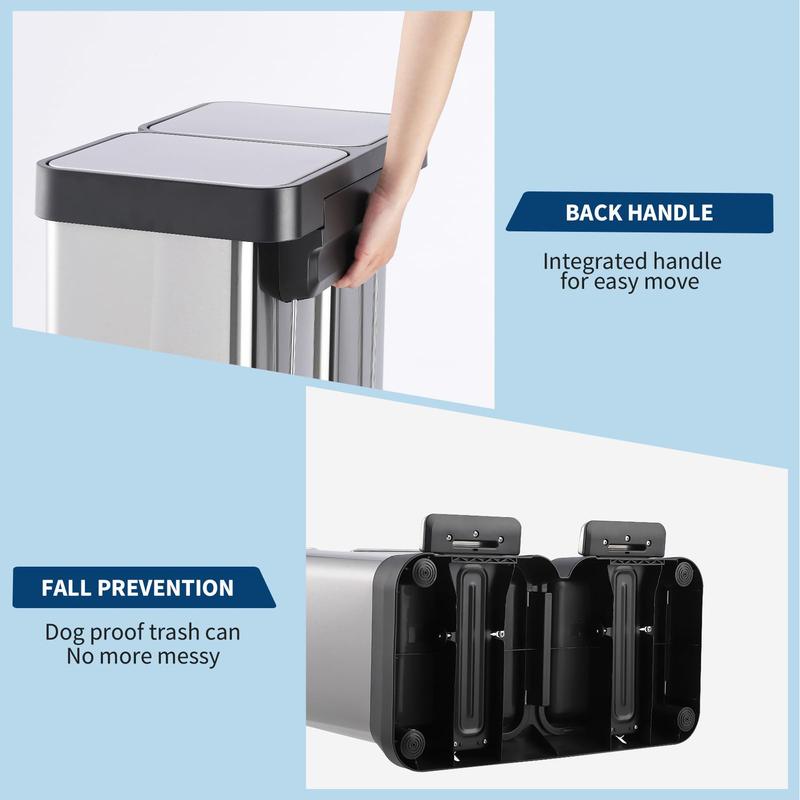 BACK HANDLE

Integrated handle for easy move

FALL PREVENTION

Dog proof trash can
No more messy