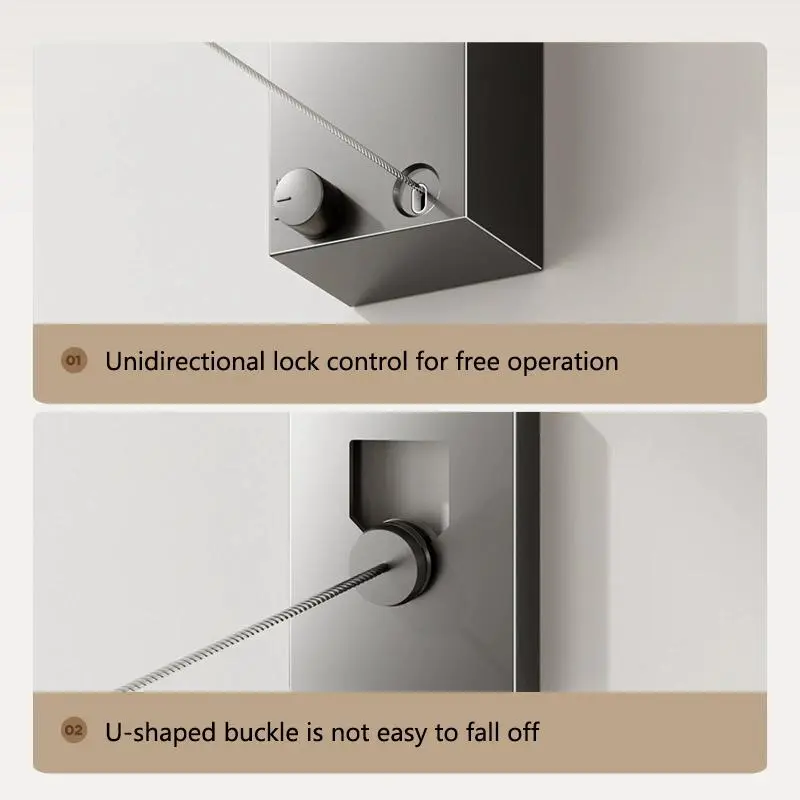 01 Unidirectional lock control for free operation

02 U-shaped buckle is not easy to fall off