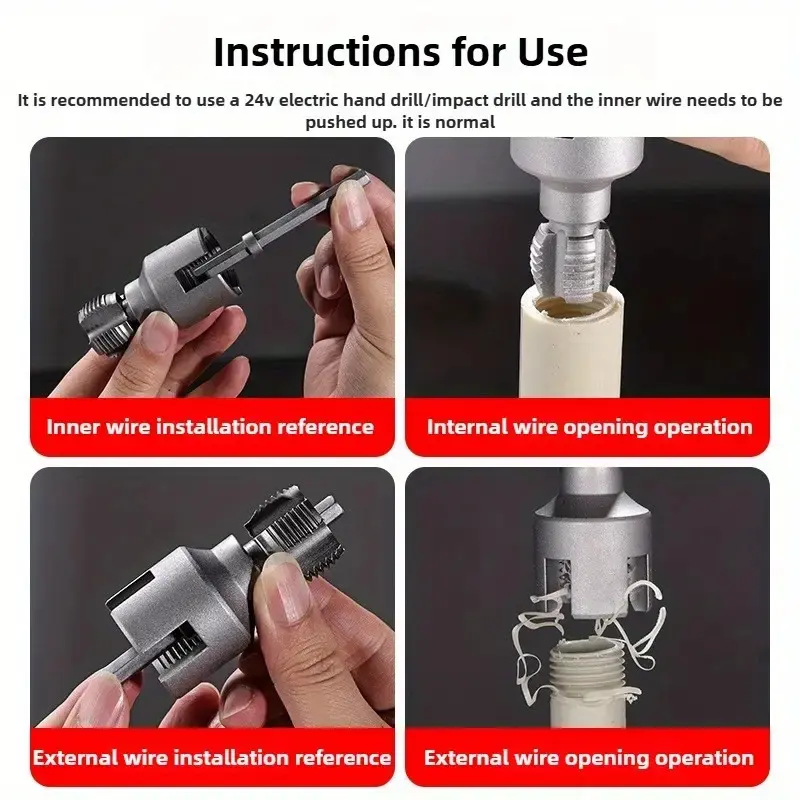 Instructions for Use

It is recommended to use a 24v electric hand drill/impact drill and the inner wire needs to be pushed up. it is normal

Inner wire installation reference

Internal wire opening operation

External wire installation reference

External wire opening operation