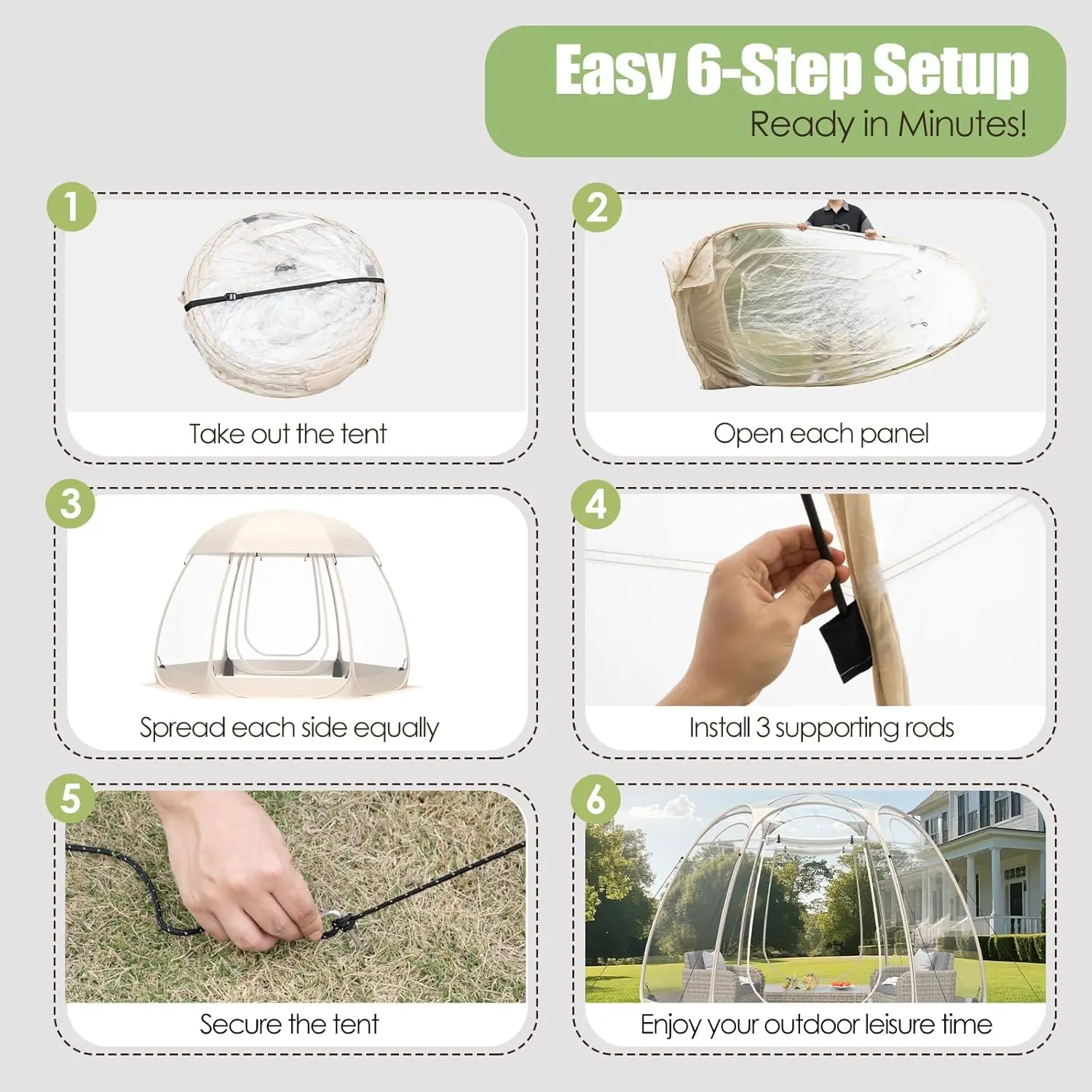 Easy 6-Step Setup
Ready in Minutes!

1
Take out the tent

2
Open each panel

3
Spread each side equally

4
Install 3 supporting rods

5
Secure the tent

6
Enjoy your outdoor leisure time