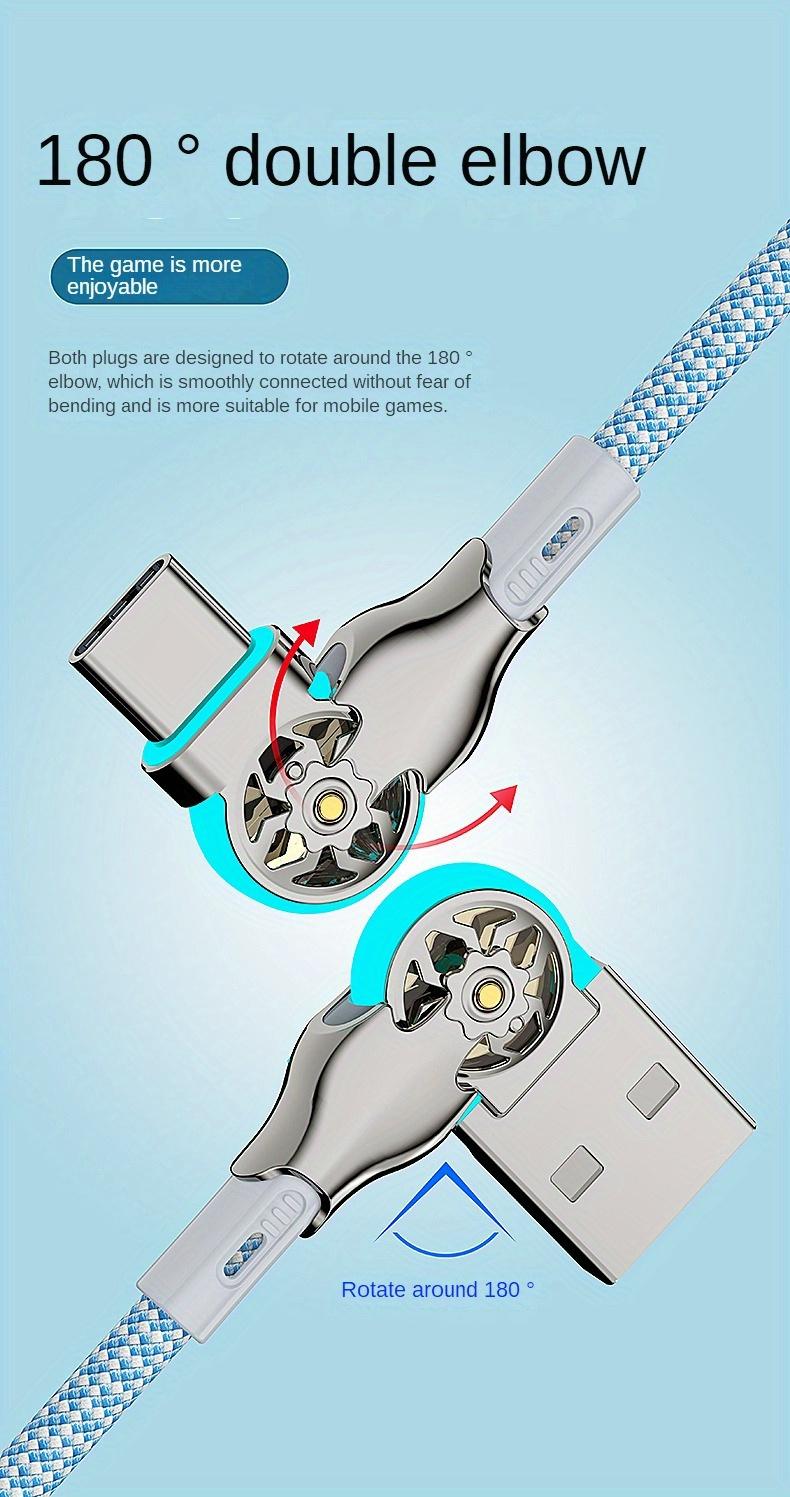 180 ° double elbow

The game is more enjoyable

Both plugs are designed to rotate around the 180 ° elbow, which is smoothly connected without fear of bending and is more suitable for mobile games.

Rotate around 180 °