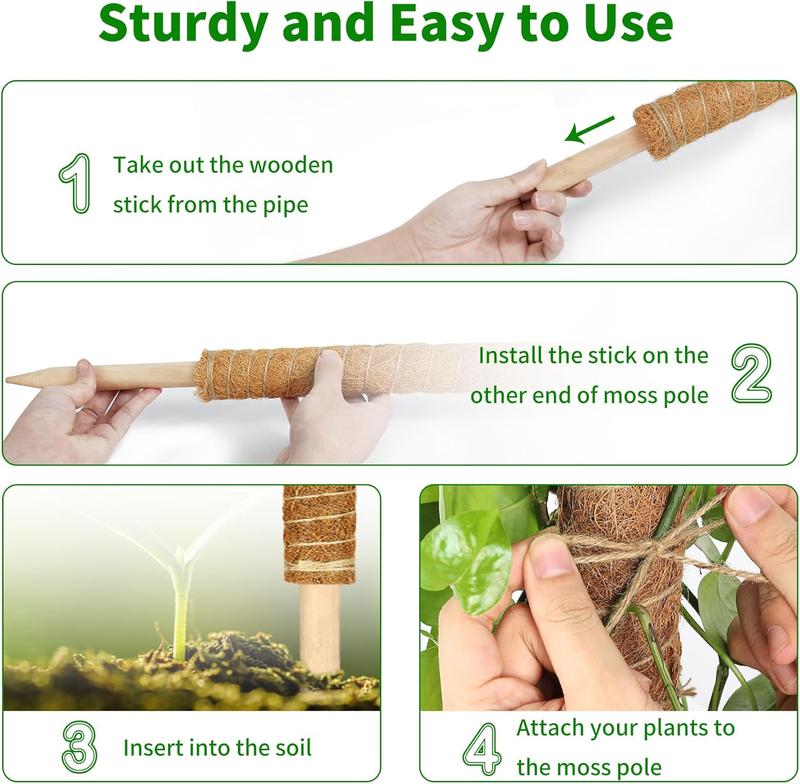 Sturdy and Easy to Use

1 Take out the wooden stick from the pipe

Install the stick on the other end of moss pole 2

3 Insert into the soil

4 Attach your plants to the moss pole