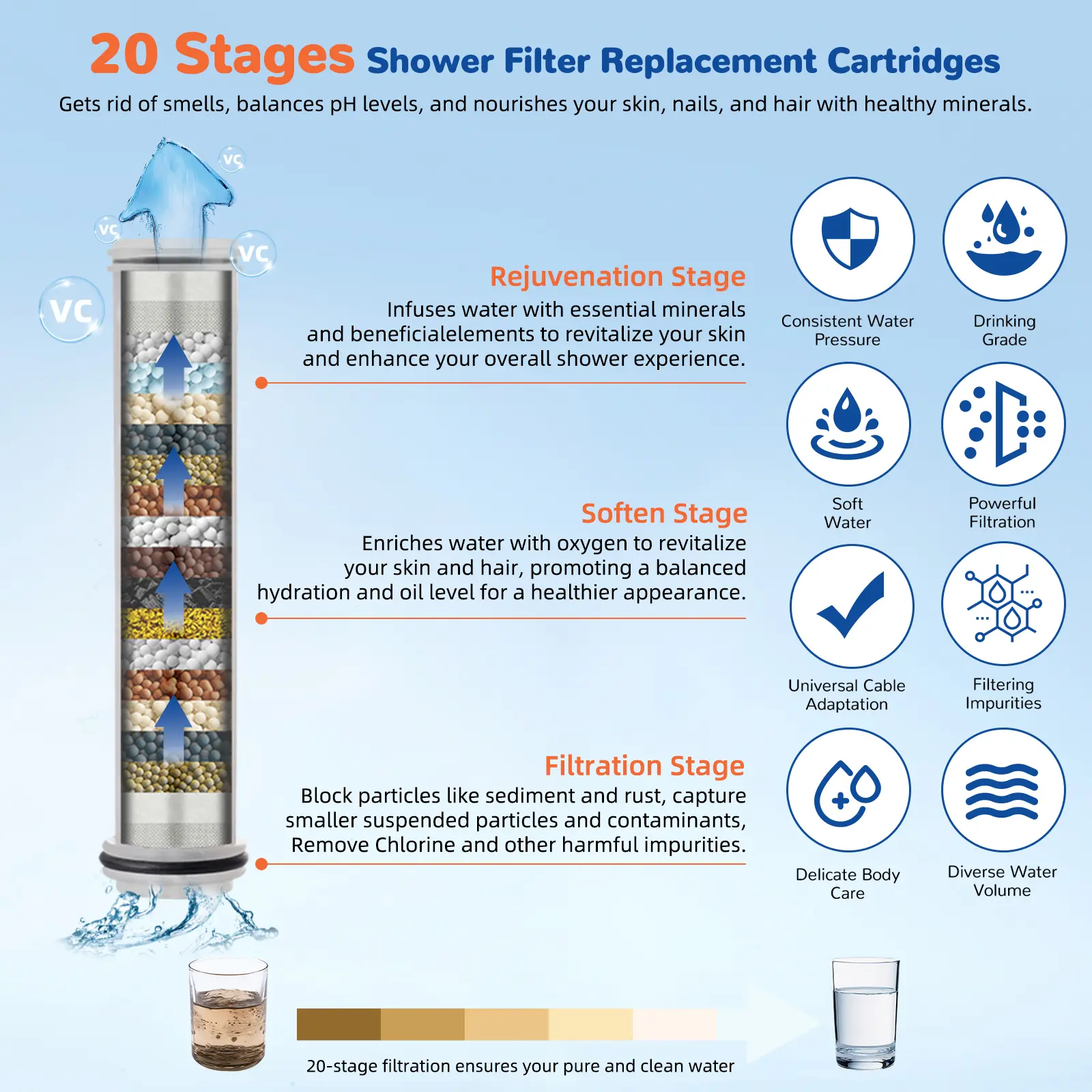 20 Stages Shower Filter Replacement Cartridges

Gets rid of smells, balances pH levels, and nourishes your skin, nails, and hair with healthy minerals.

VC VC VC VC

Rejuvenation Stage
Infuses water with essential minerals and beneficialelements to revitalize your skin and enhance your overall shower experience.

Soften Stage
Enriches water with oxygen to revitalize your skin and hair, promoting a balanced hydration and oil level for a healthier appearance.

Filtration Stage
Block particles like sediment and rust, capture smaller suspended particles and contaminants, Remove Chlorine and other harmful impurities.

Consistent Water Pressure

Drinking Grade

Soft Water

Powerful Filtration

Universal Cable Adaptation

Filtering Impurities

Delicate Body Care

Diverse Water Volume

20-stage filtration ensures your pure and clean water