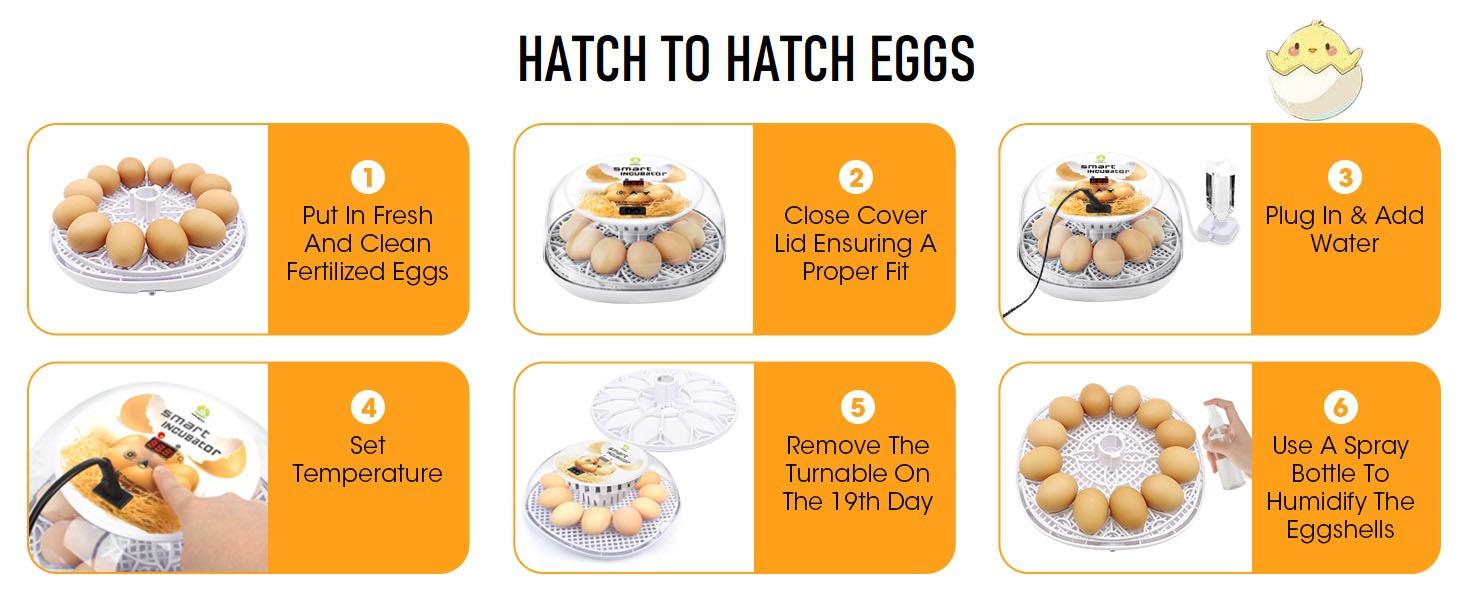 HATCH TO HATCH EGGS

1
Put In Fresh And Clean Fertilized Eggs

smart incubator

2
Close Cover Lid Ensuring A Proper Fit

smart incubator

3
Plug In & Add Water

smart incubator

4
Set Temperature

smart incubator

5
Remove The Turnable On The 19th Day

6
Use A Spray Bottle To Humidify The Eggshells