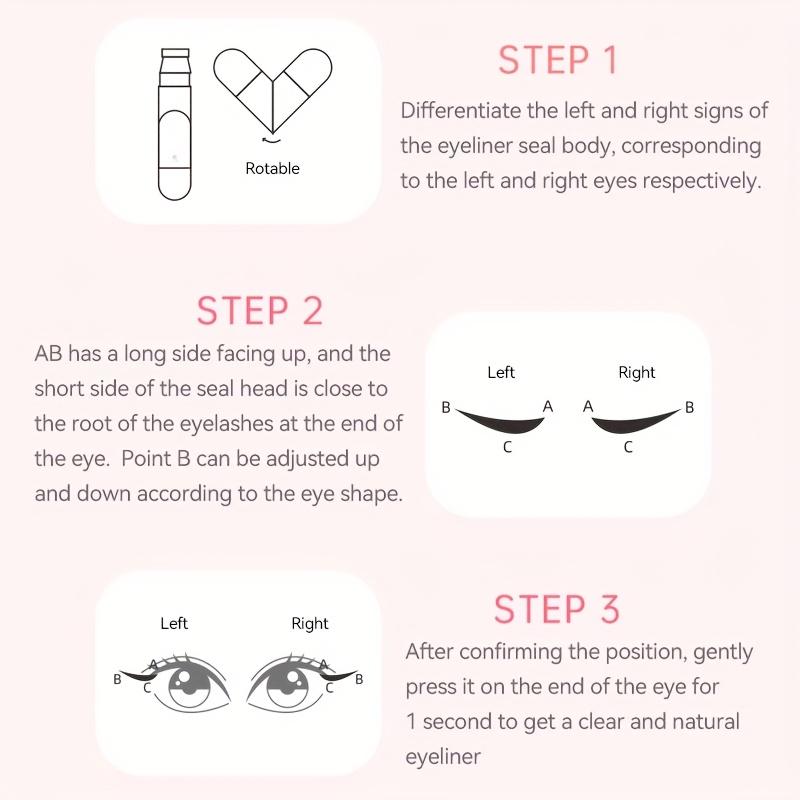 Rotable

STEP 1

Differentiate the left and right signs of the eyeliner seal body, corresponding to the left and right eyes respectively.

STEP 2

AB has a long side facing up, and the short side of the seal head is close to the root of the eyelashes at the end of the eye. Point B can be adjusted up and down according to the eye shape.

Left

Right

B

A

A

B

C

C

Left

Right

B

A

C

A

C

B

STEP 3

After confirming the position, gently press it on the end of the eye for 1 second to get a clear and natural eyeliner