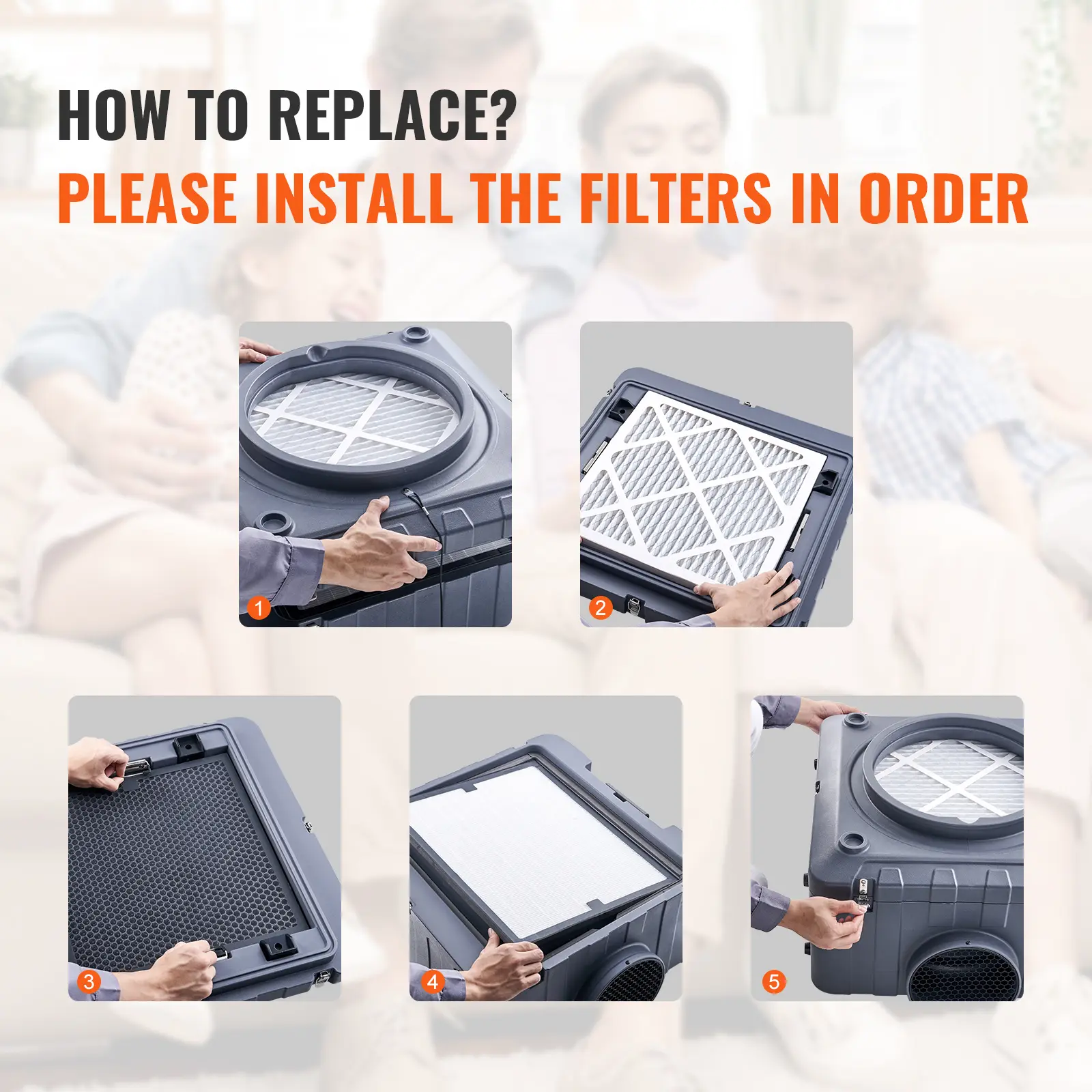 HOW TO REPLACE?
PLEASE INSTALL THE FILTERS IN ORDER

1

2

3

4

5