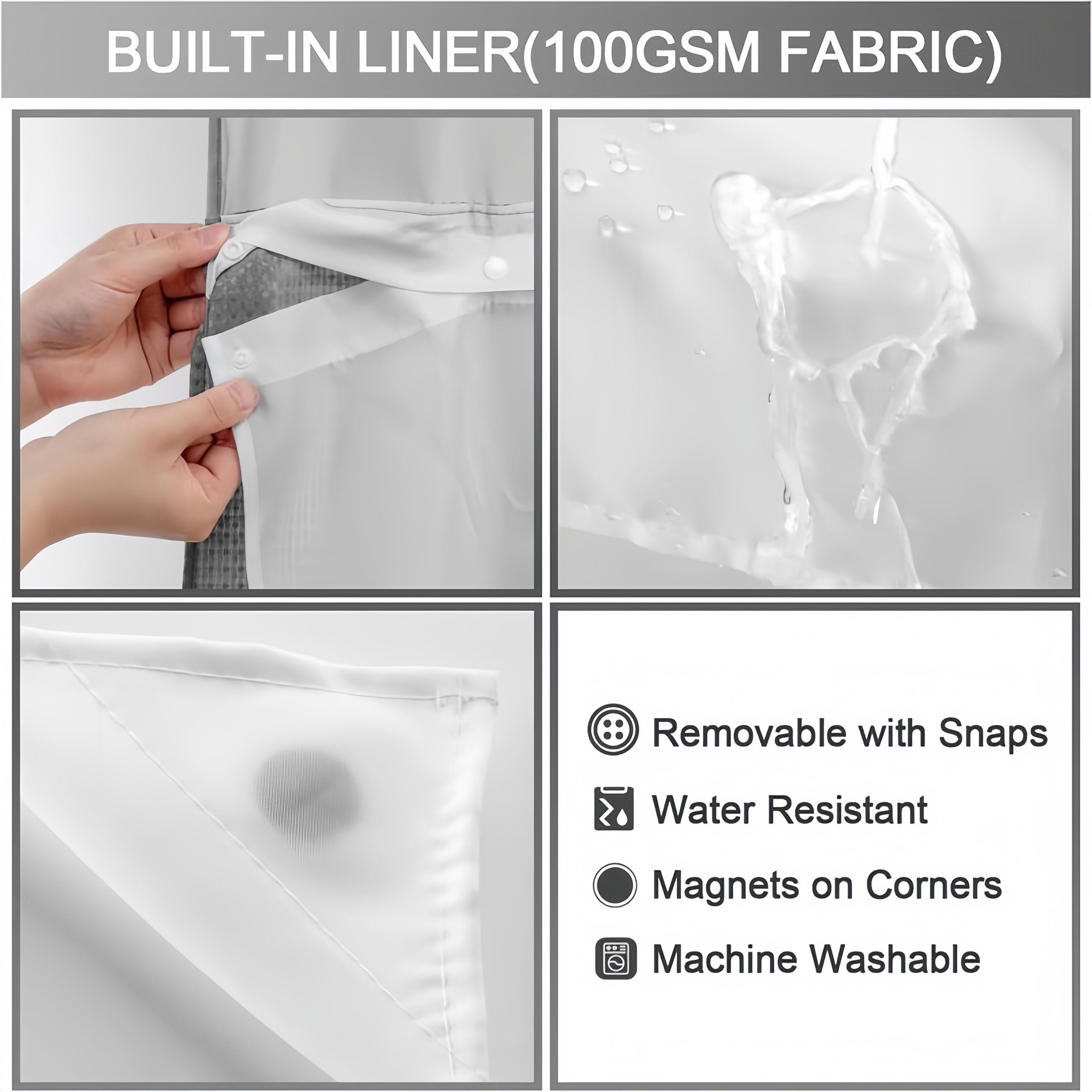 BUILT-IN LINER(100GSM FABRIC)

Removable with Snaps

Water Resistant

Magnets on Corners

Machine Washable