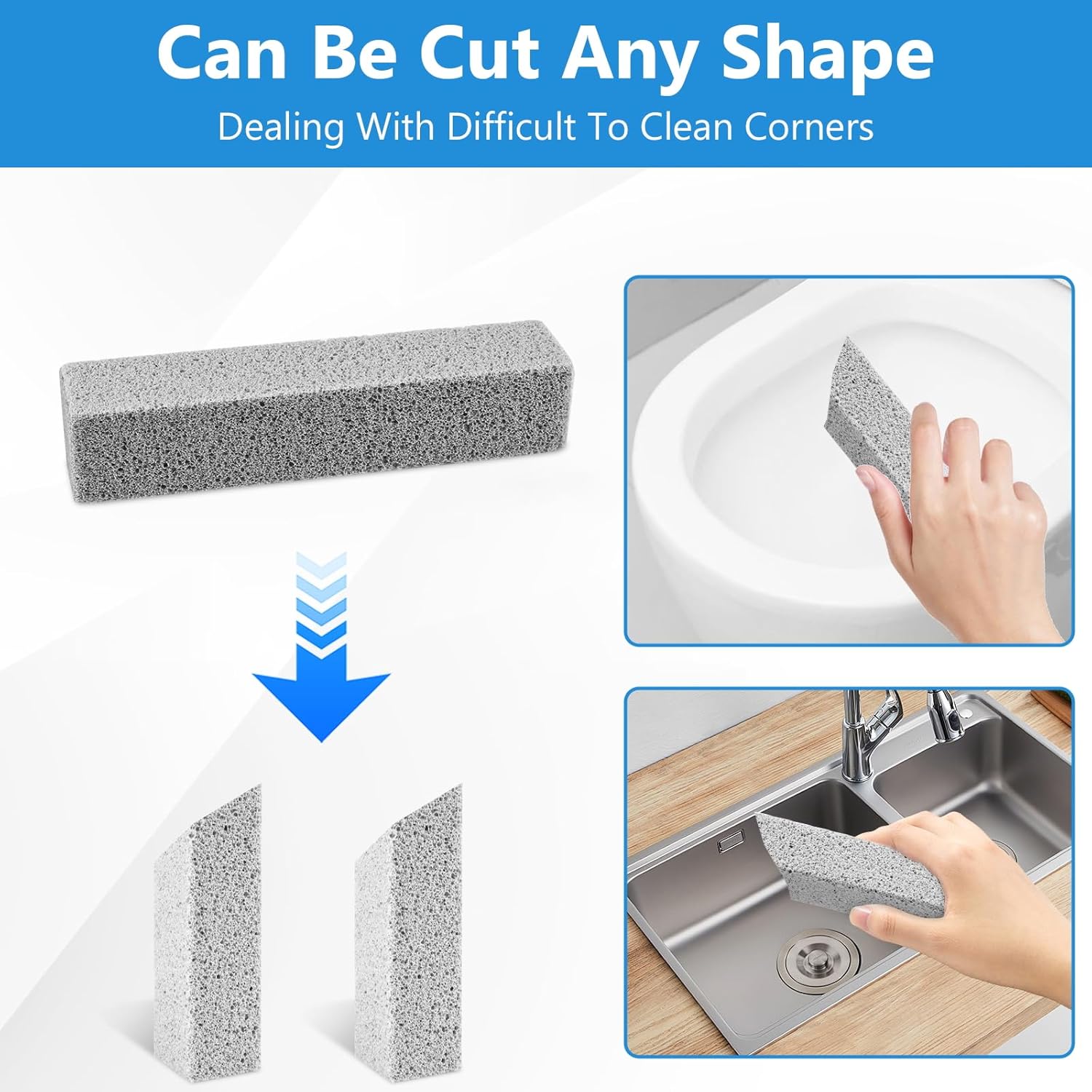 Can Be Cut Any Shape

Dealing With Difficult To Clean Corners