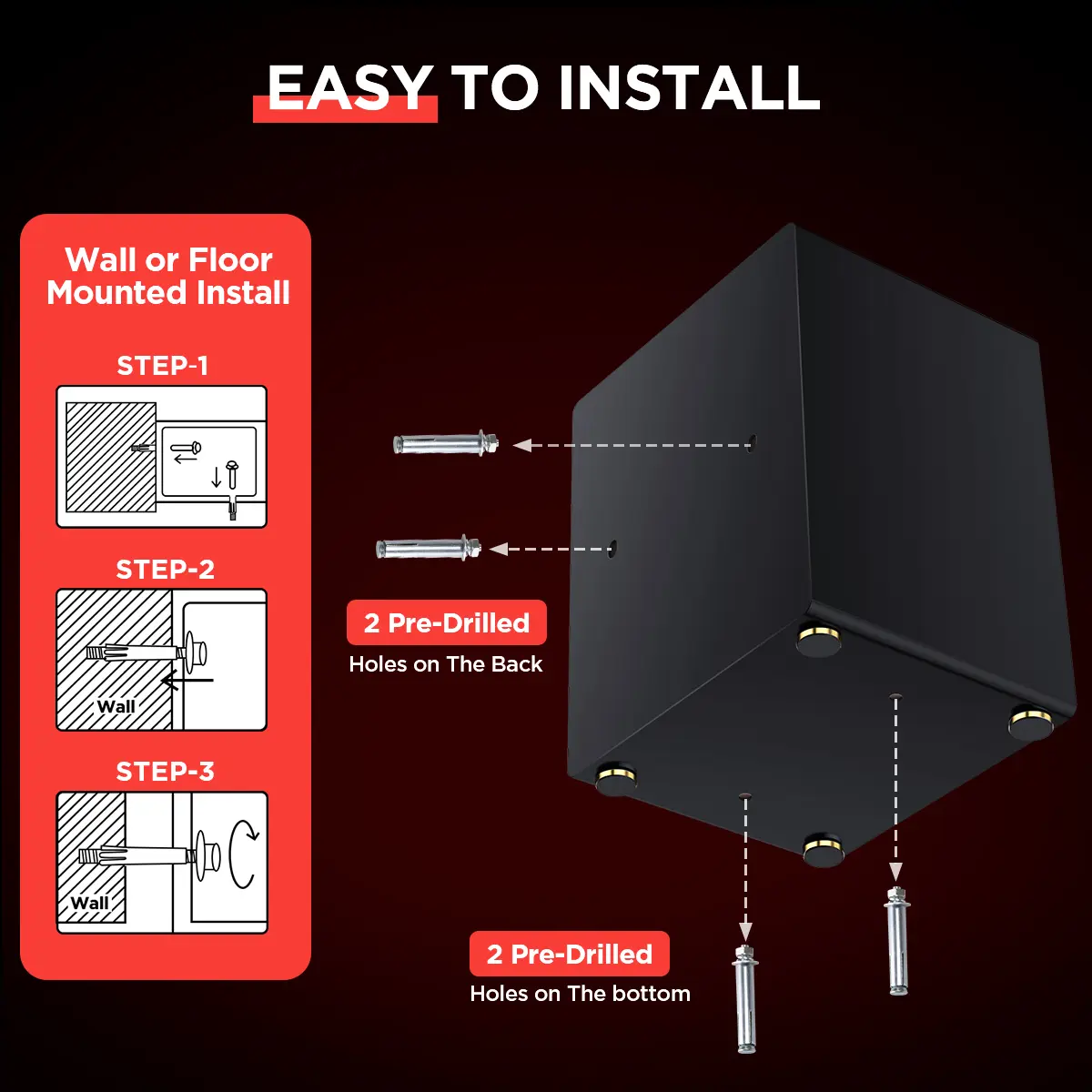 EASY TO INSTALL

Wall or Floor Mounted Install

STEP-1

STEP-2

Wall

STEP-3

Wall

2 Pre-Drilled
Holes on The Back

2 Pre-Drilled
Holes on The bottom