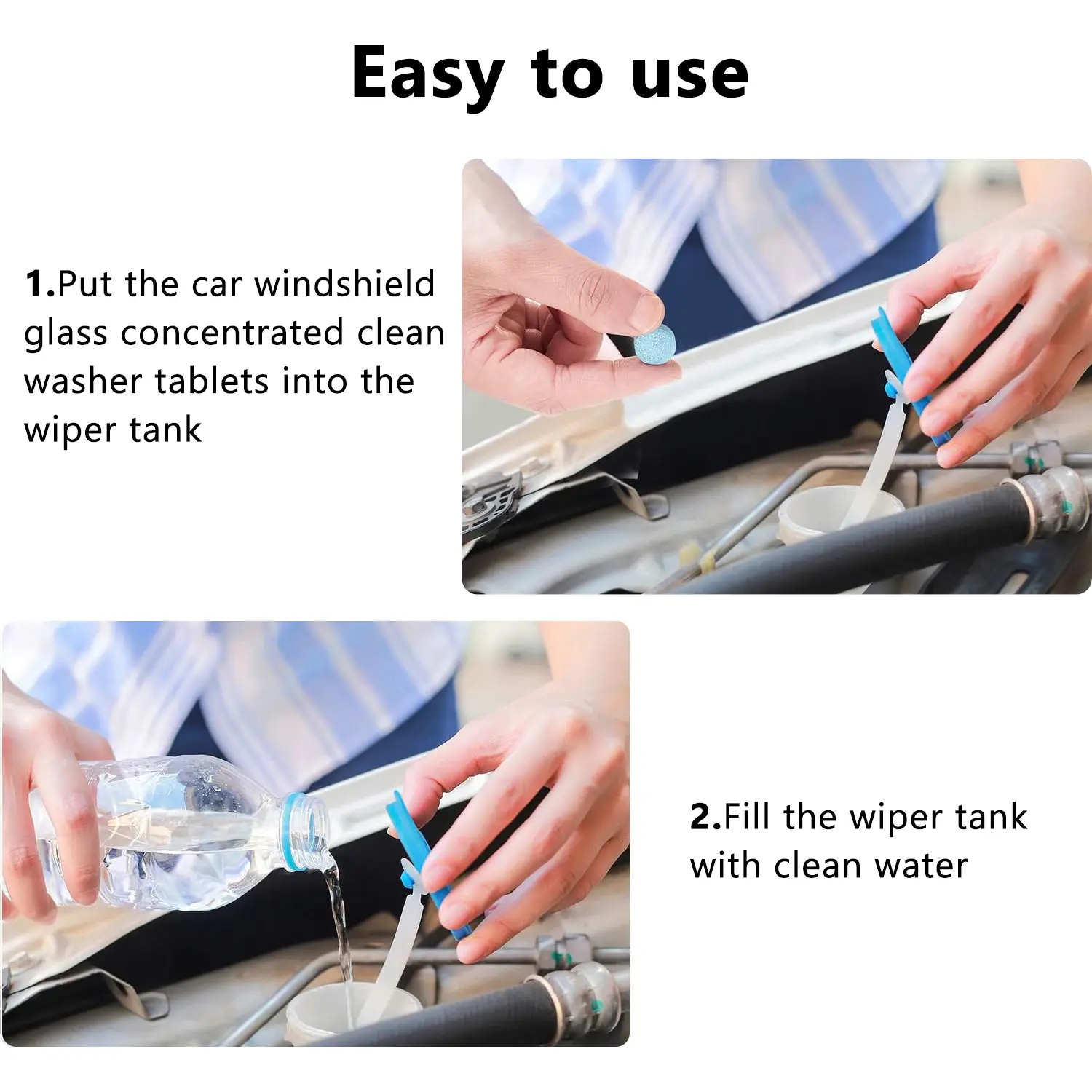 Easy to use

1.Put the car windshield glass concentrated clean washer tablets into the wiper tank

2.Fill the wiper tank with clean water