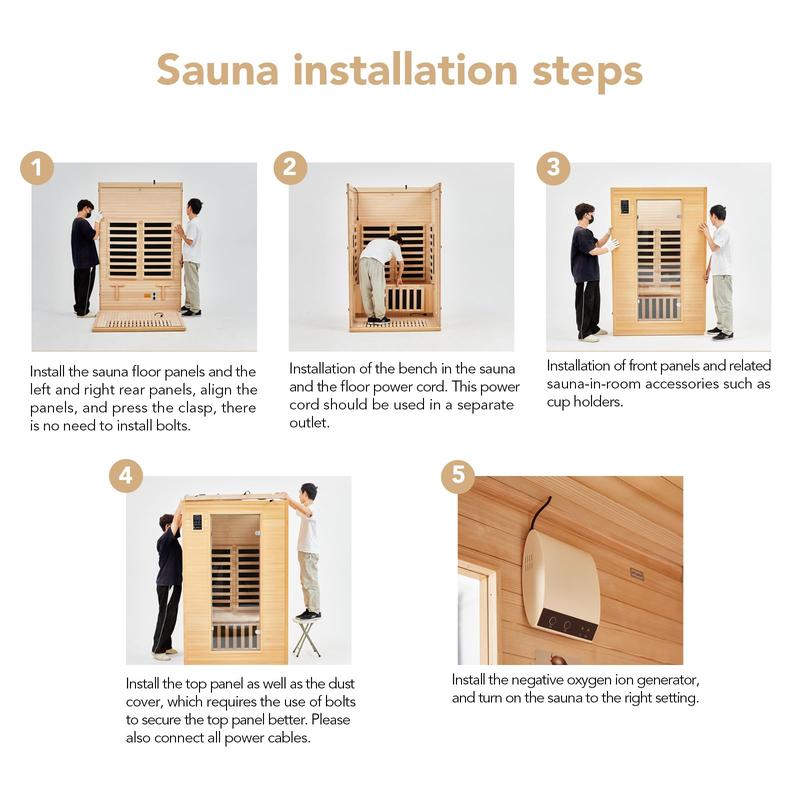 Sauna installation steps

1

Install the sauna floor panels and the left and right rear panels, align the panels, and press the clasp, there is no need to install bolts.

2

Installation of the bench in the sauna and the floor power cord. This power cord should be used in a separate outlet.

3

Installation of front panels and related sauna-in-room accessories such as cup holders.

4

Install the top panel as well as the dust cover, which requires the use of bolts to secure the top panel better. Please also connect all power cables.

5

Install the negative oxygen ion generator, and turn on the sauna to the right setting.