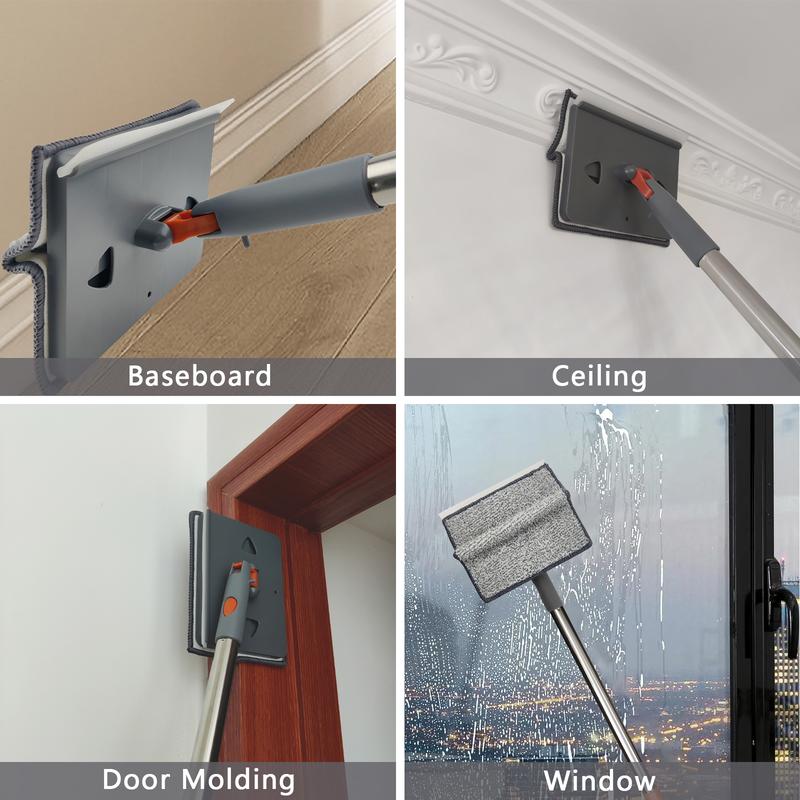 Baseboard

Ceiling

Door Molding

Window