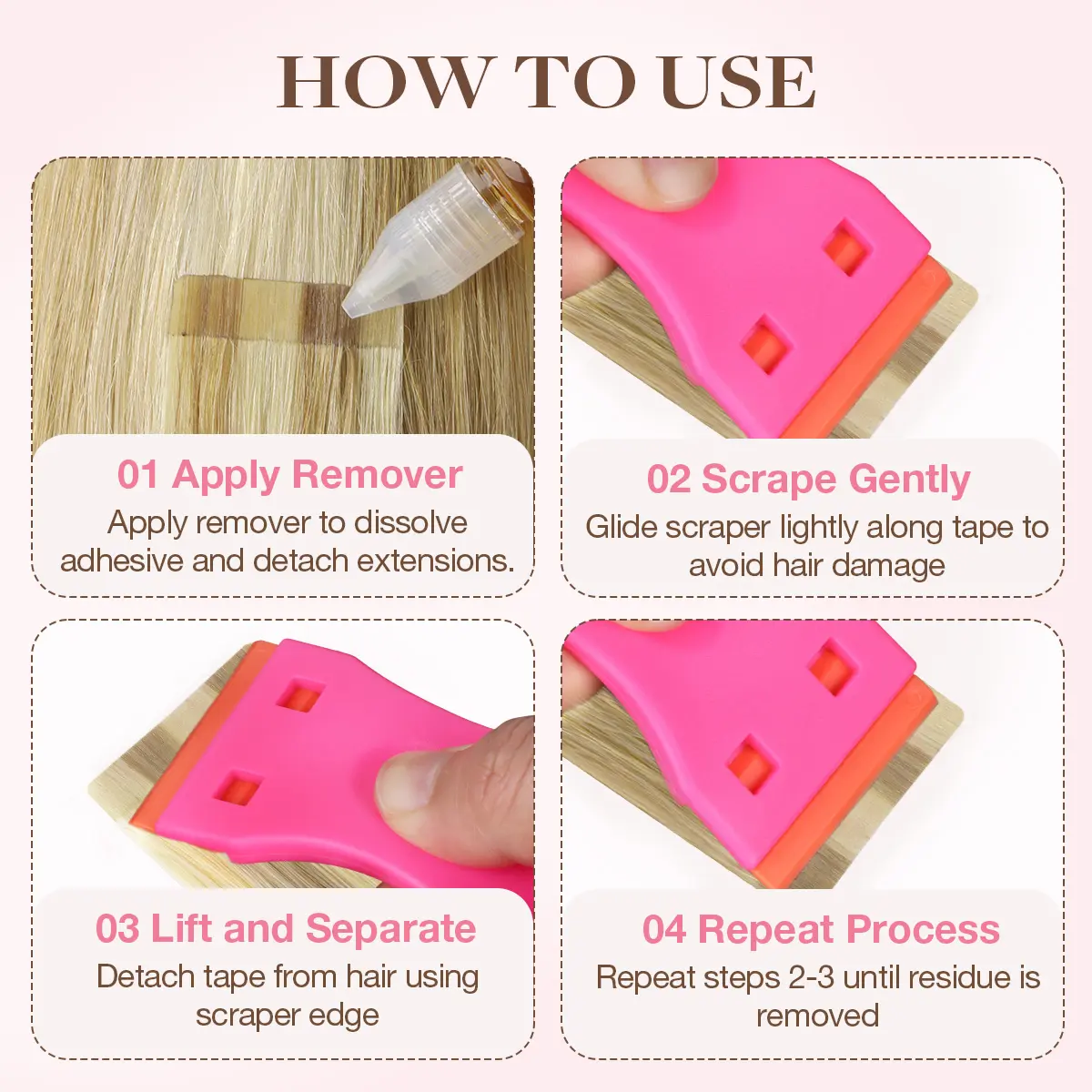 HOW TO USE

01 Apply Remover
Apply remover to dissolve adhesive and detach extensions.

02 Scrape Gently
Glide scraper lightly along tape to avoid hair damage

03 Lift and Separate
Detach tape from hair using scraper edge

04 Repeat Process
Repeat steps 2-3 until residue is removed