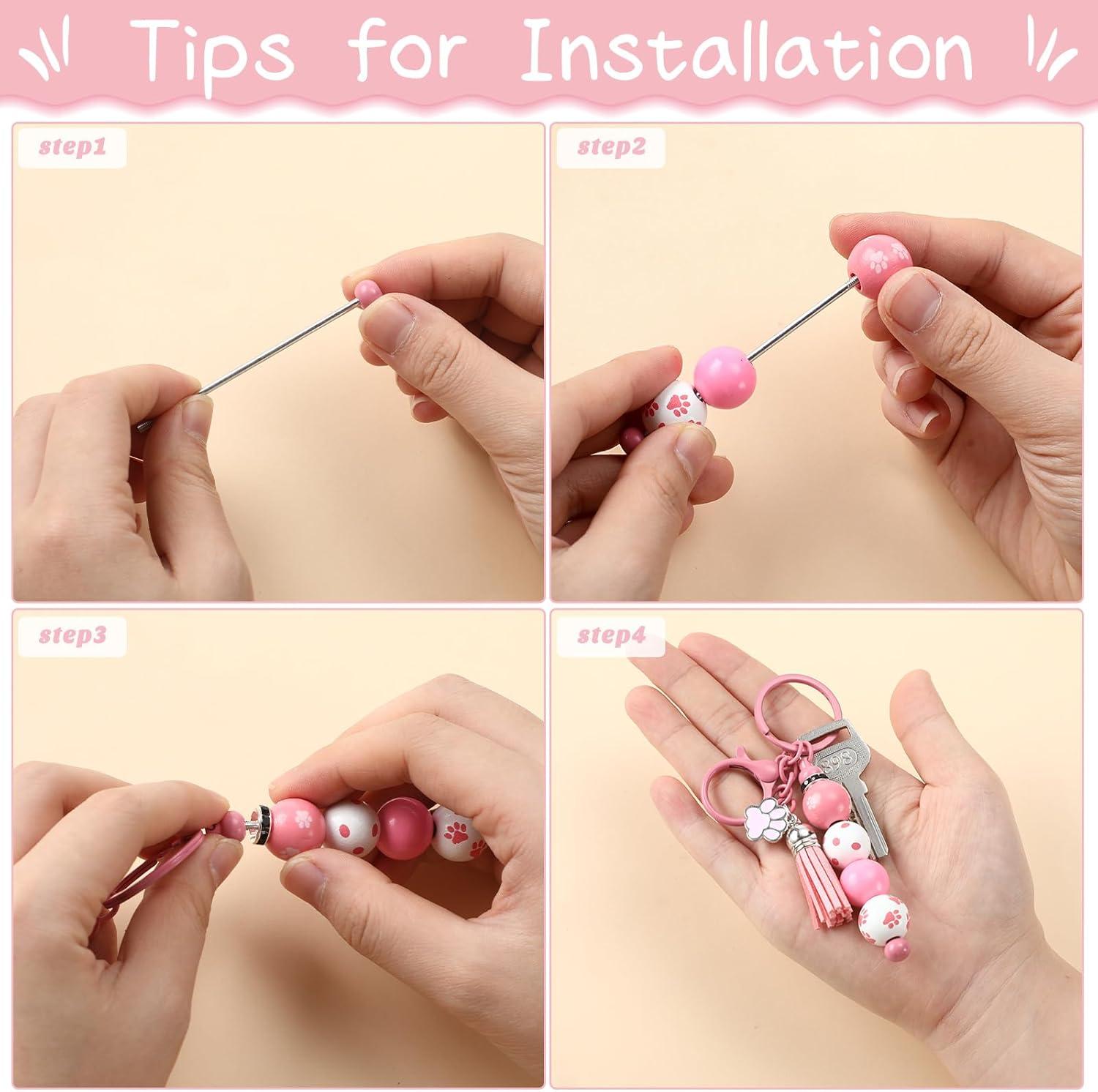 Tips for Installation

step1

step2

step3

step4

898