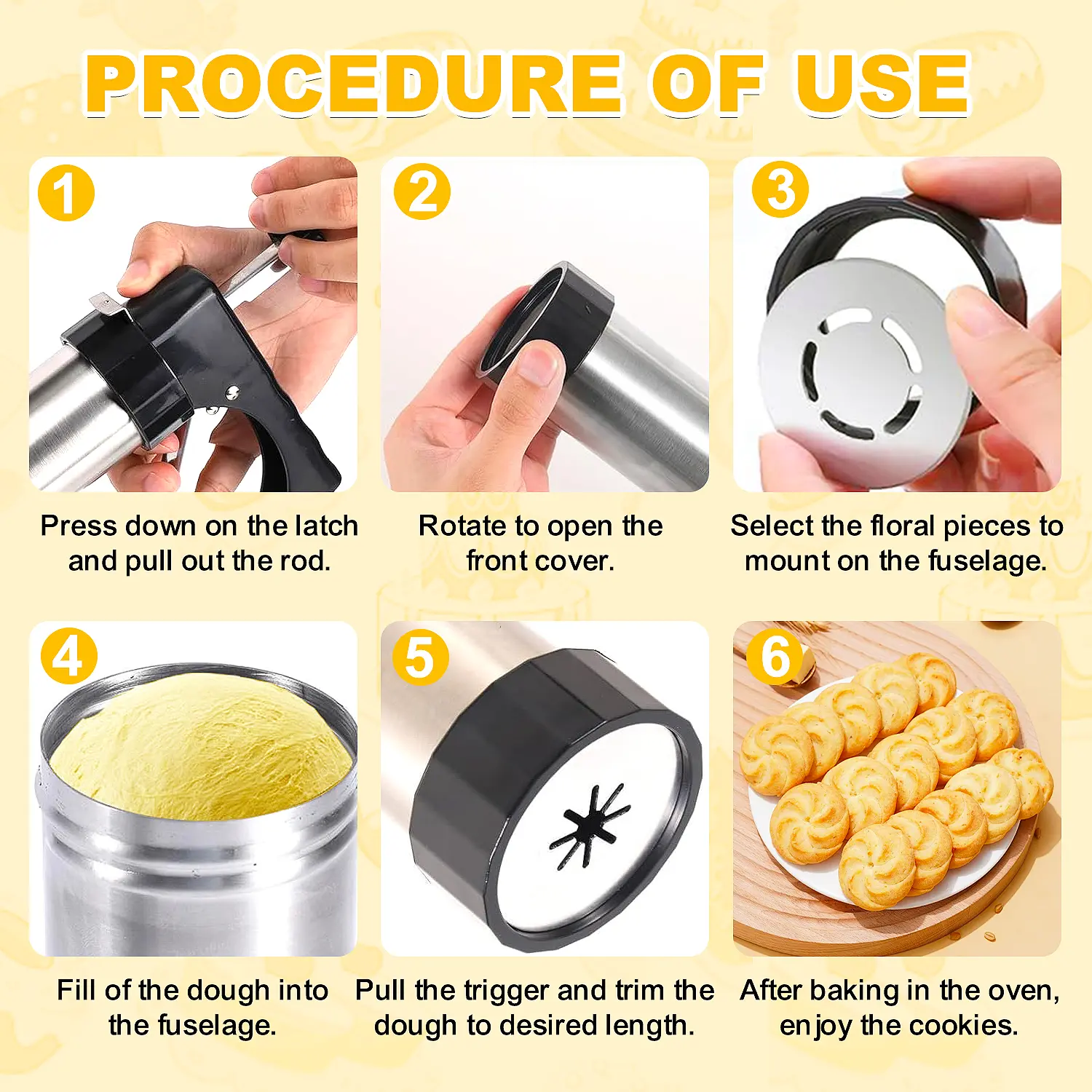 PROCEDURE OF USE

1

Press down on the latch and pull out the rod.

2

Rotate to open the front cover.

3

Select the floral pieces to mount on the fuselage.

4

Fill of the dough into the fuselage.

5

Pull the trigger and trim the dough to desired length.

6

After baking in the oven, enjoy the cookies.