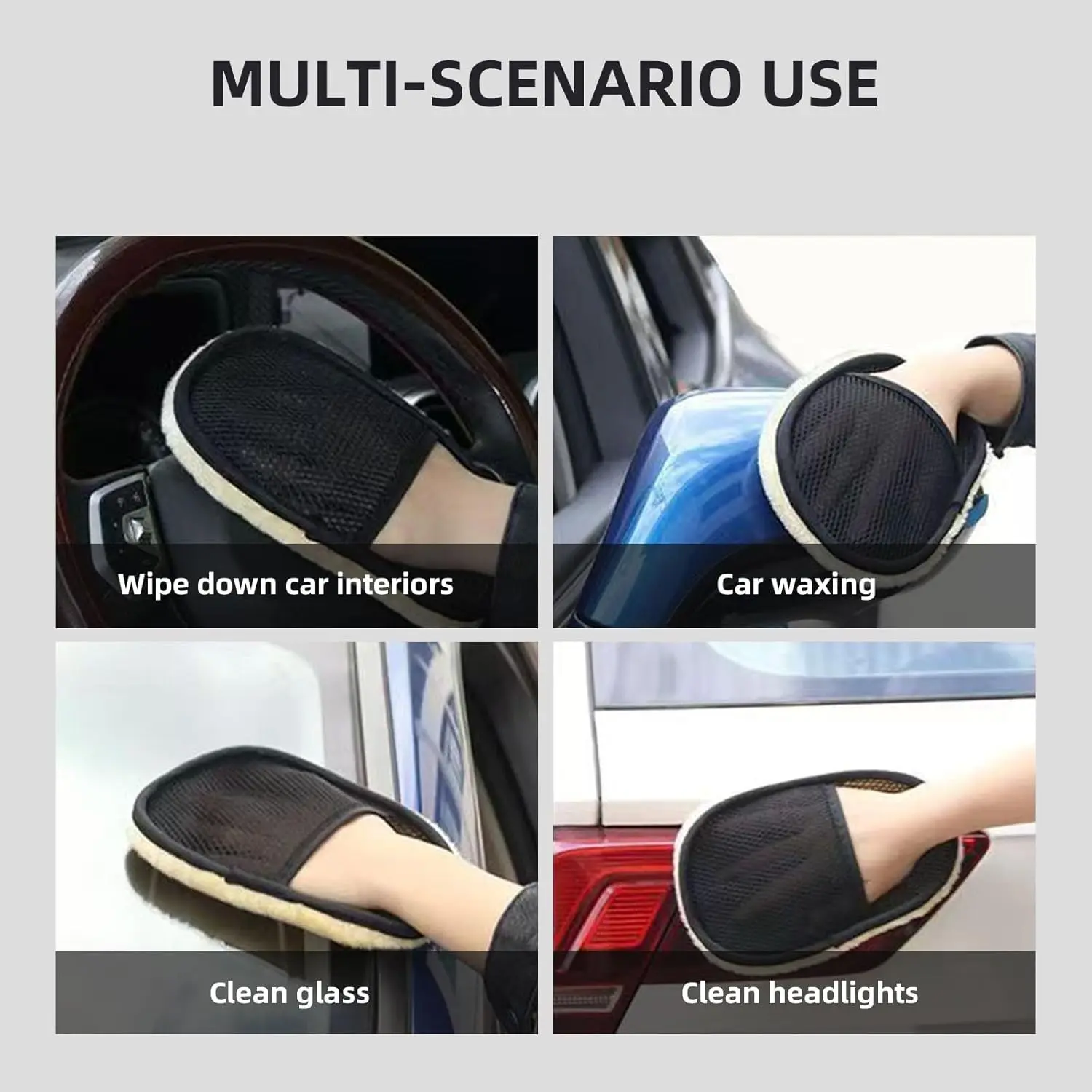 MULTI-SCENARIO USE

Wipe down car interiors

Car waxing

Clean glass

Clean headlights