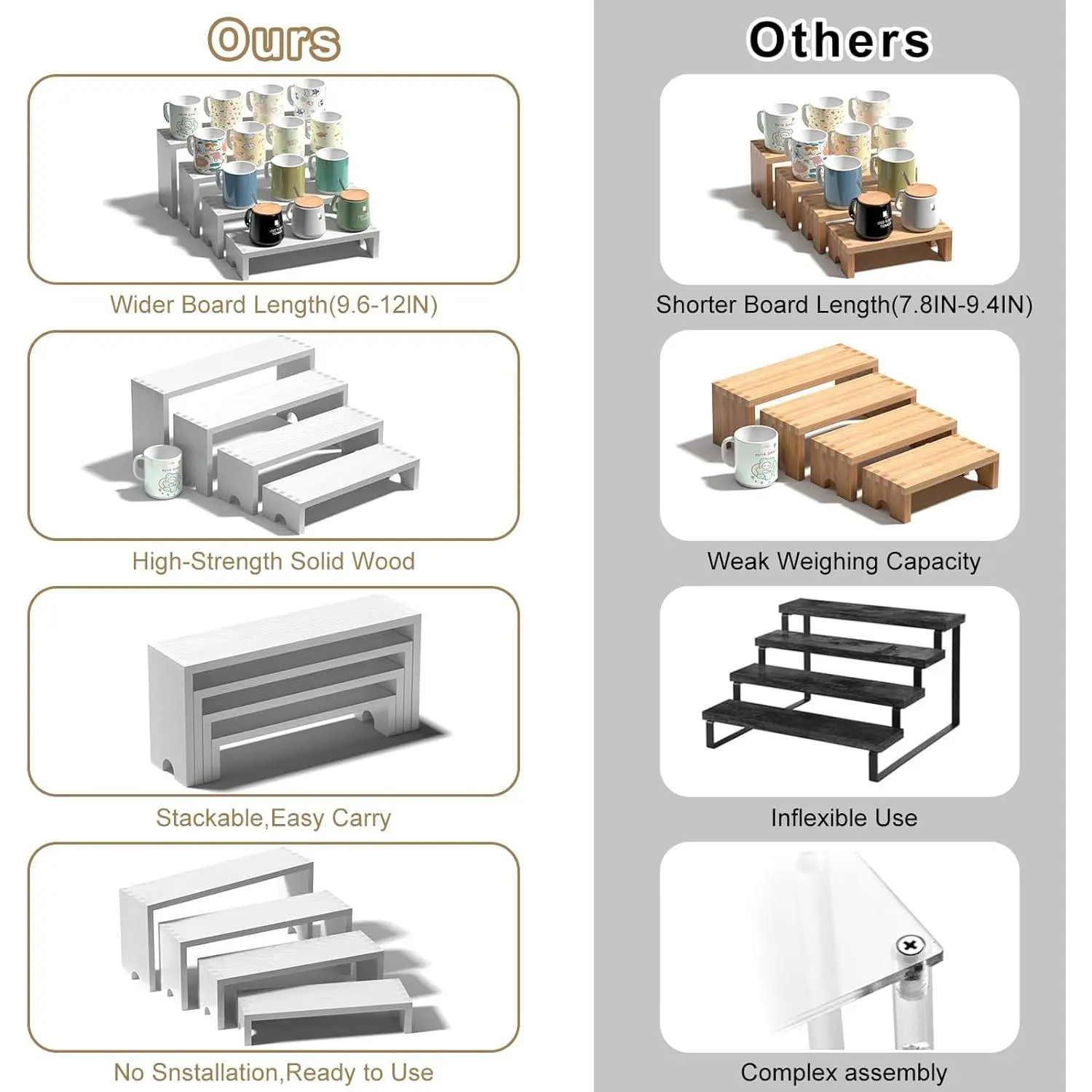 Ours

Wider Board Length(9.6-12IN)

High-Strength Solid Wood

Stackable,Easy Carry

No Snstallation,Ready to Use

Others

Shorter Board Length(7.8IN-9.4IN)

Weak Weighing Capacity

Inflexible Use

Complex assembly