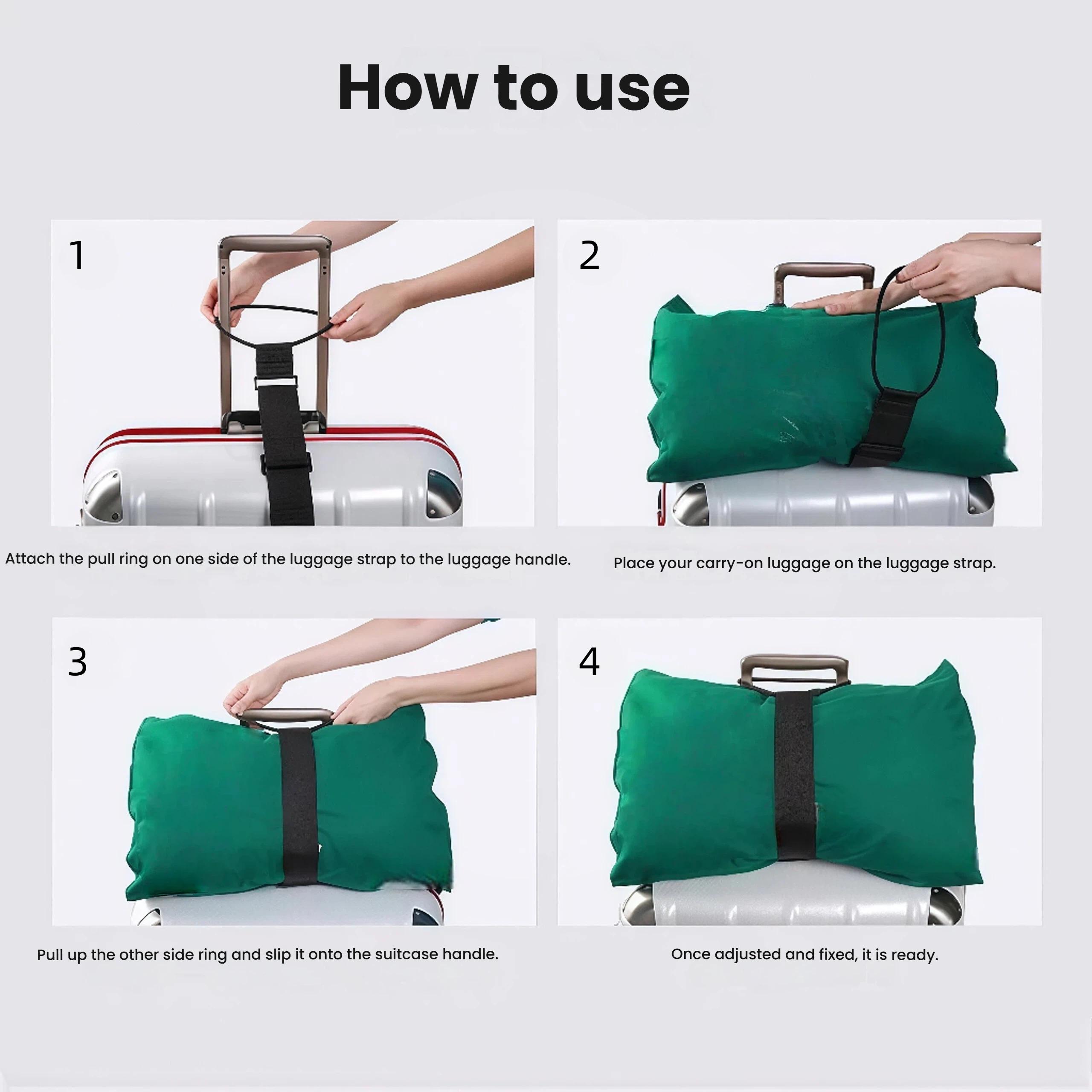 How to use

1

Attach the pull ring on one side of the luggage strap to the luggage handle.

2

Place your carry-on luggage on the luggage strap.

3

Pull up the other side ring and slip it onto the suitcase handle.

4

Once adjusted and fixed, it is ready.