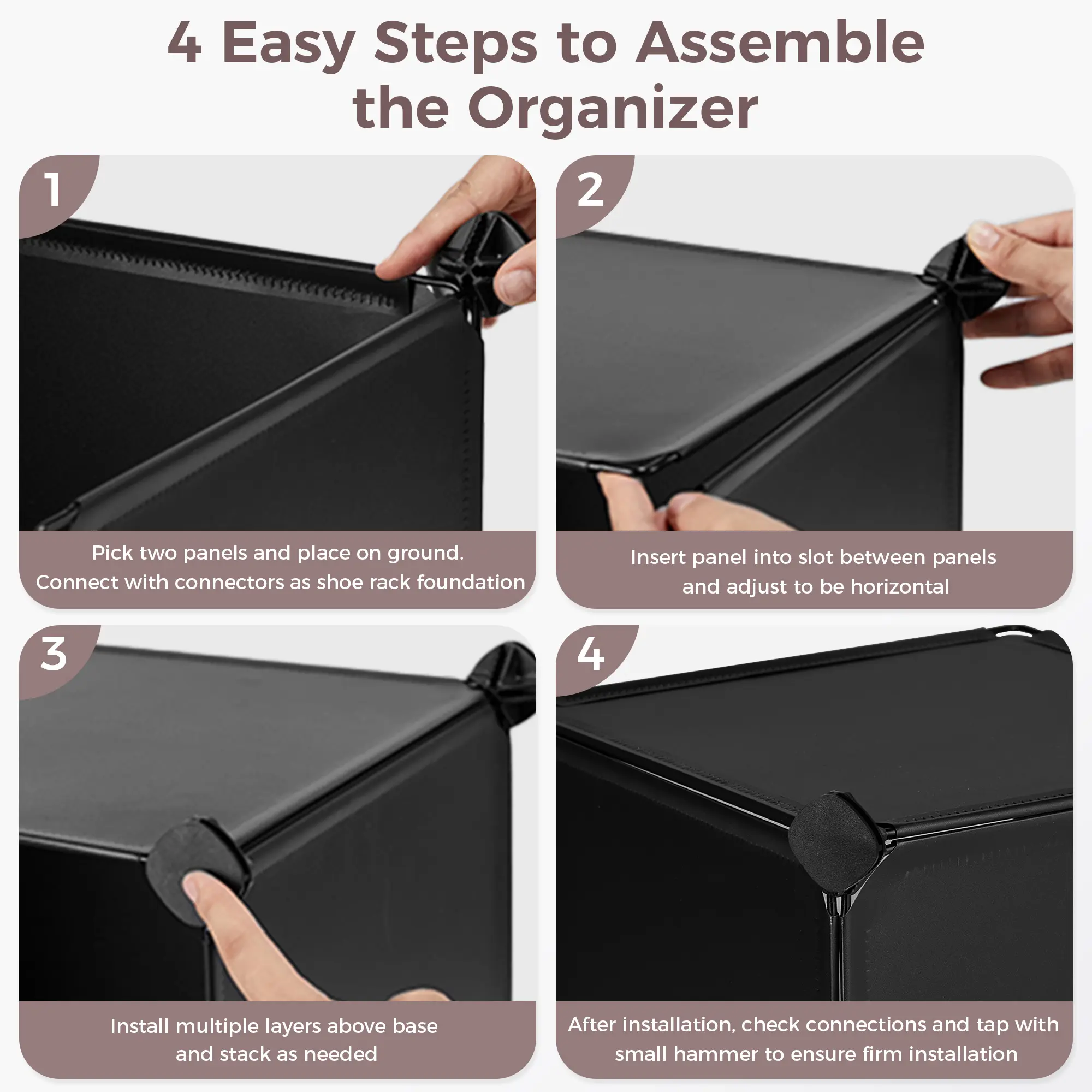 4 Easy Steps to Assemble the Organizer

1

Pick two panels and place on ground. Connect with connectors as shoe rack foundation

2

Insert panel into slot between panels and adjust to be horizontal

3

Install multiple layers above base and stack as needed

4

After installation, check connections and tap with small hammer to ensure firm installation