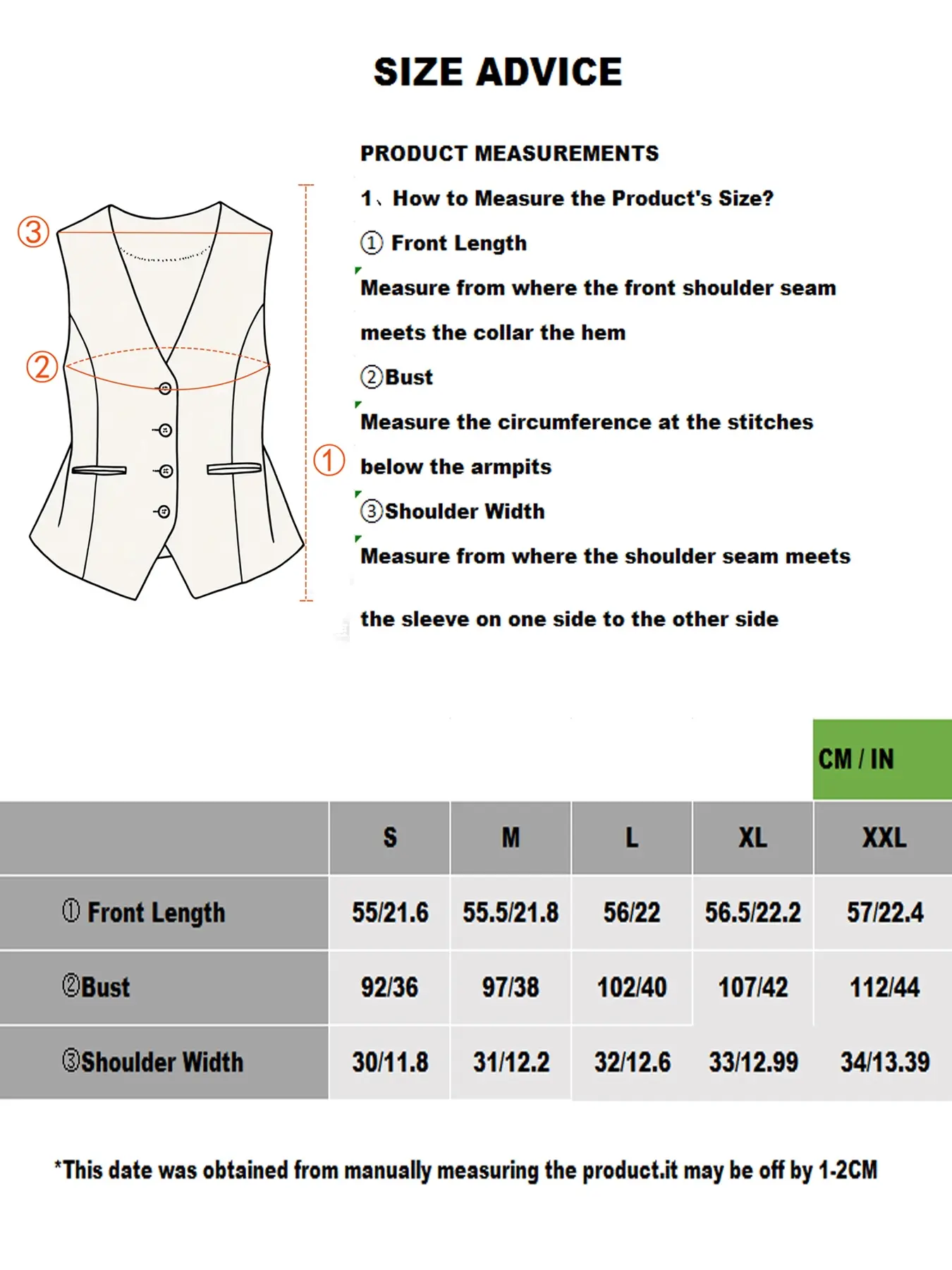 SIZE ADVICE

③

②

①

PRODUCT MEASUREMENTS

1、How to Measure the Product's Size?

① Front Length

Measure from where the front shoulder seam meets the collar the hem

②Bust

Measure the circumference at the stitches below the armpits

③Shoulder Width

Measure from where the shoulder seam meets the sleeve on one side to the other side

CM / IN

| | S | M | L | XL | XXL |
|---|---|---|---|---|---|
| ① Front Length | 55/21.6 | 55.5/21.8 | 56/22 | 56.5/22.2 | 57/22.4 |
| ②Bust | 92/36 | 97/38 | 102/40 | 107/42 | 112/44 |
| ③Shoulder Width | 30/11.8 | 31/12.2 | 32/12.6 | 33/12.99 | 34/13.39 |

*This date was obtained from manually measuring the product.it may be off by 1-2CM