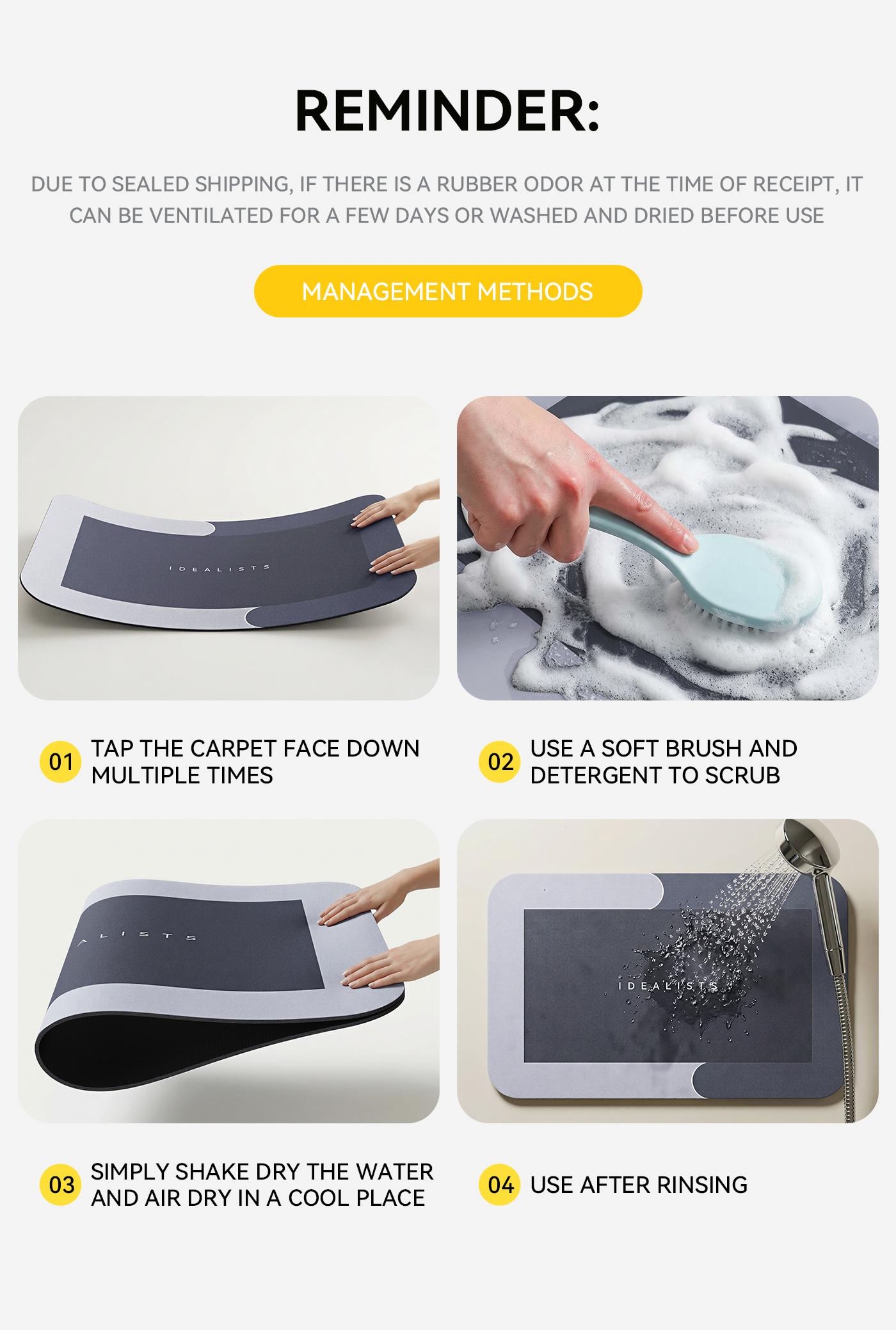 REMINDER:

DUE TO SEALED SHIPPING, IF THERE IS A RUBBER ODOR AT THE TIME OF RECEIPT, IT CAN BE VENTILATED FOR A FEW DAYS OR WASHED AND DRIED BEFORE USE

MANAGEMENT METHODS

IDEALISTS

01 TAP THE CARPET FACE DOWN MULTIPLE TIMES

02 USE A SOFT BRUSH AND DETERGENT TO SCRUB

LISTS

IDEALISTS

03 SIMPLY SHAKE DRY THE WATER AND AIR DRY IN A COOL PLACE

04 USE AFTER RINSING