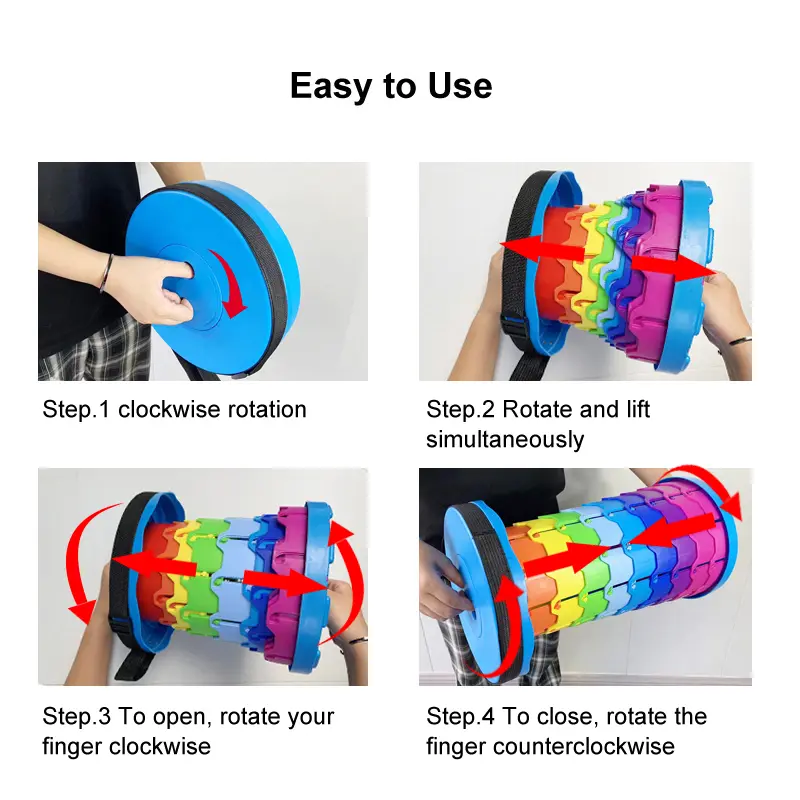 Easy to Use

Step.1 clockwise rotation

Step.2 Rotate and lift simultaneously

Step.3 To open, rotate your finger clockwise

Step.4 To close, rotate the finger counterclockwise