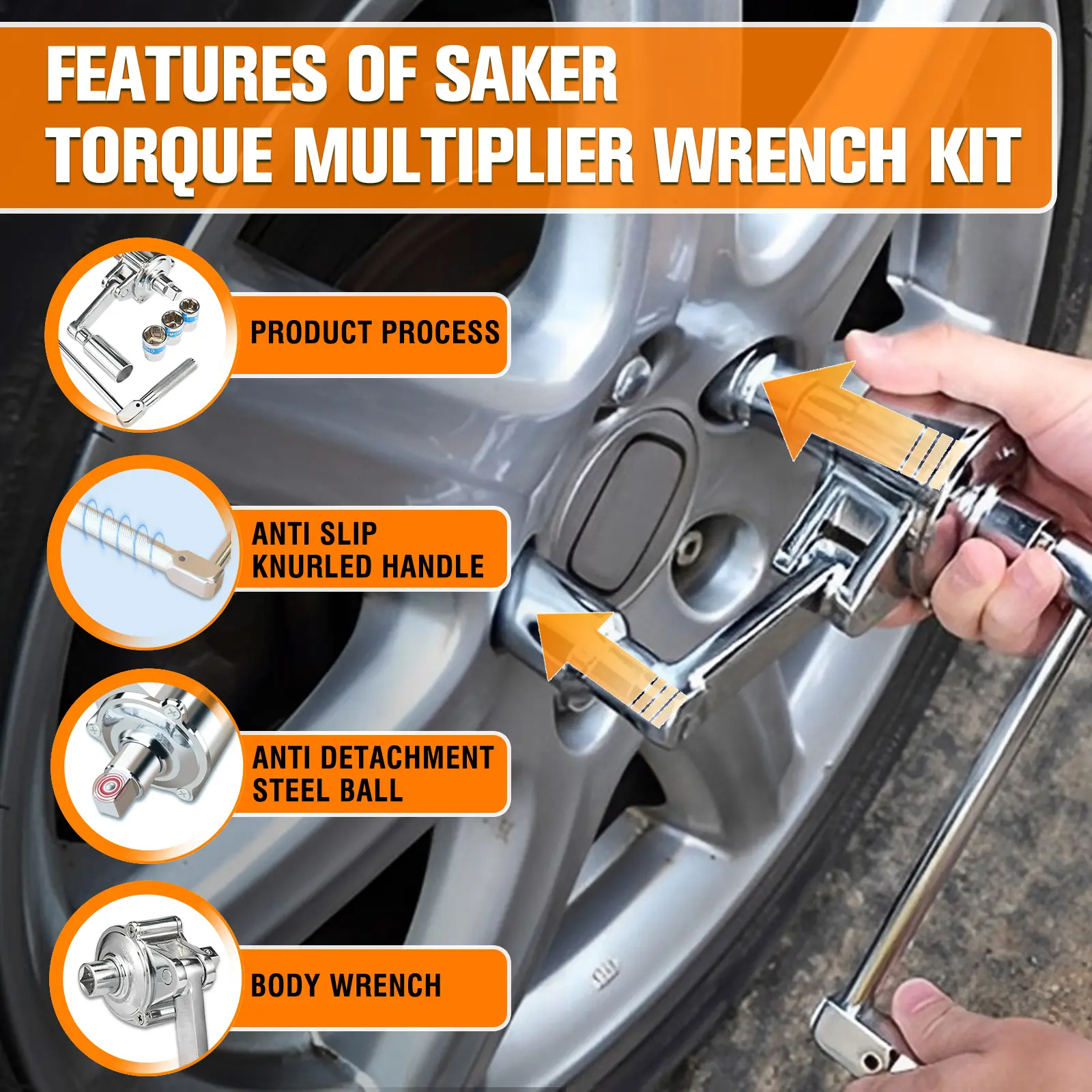 FEATURES OF SAKER
TORQUE MULTIPLIER WRENCH KIT

PRODUCT PROCESS

ANTI SLIP
KNURLED HANDLE

ANTI DETACHMENT
STEEL BALL

BODY WRENCH