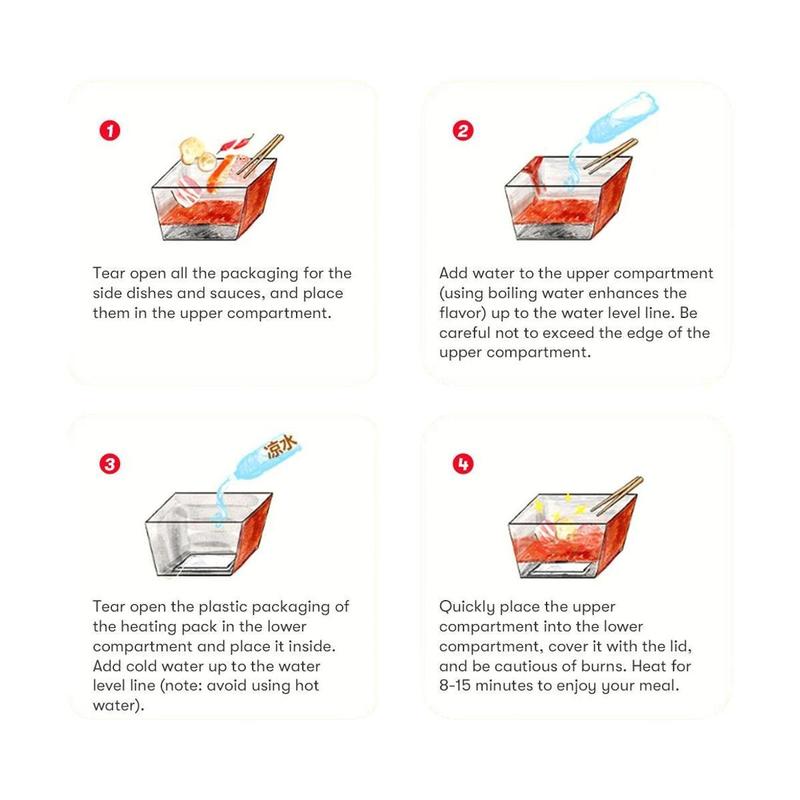 1

Tear open all the packaging for the side dishes and sauces, and place them in the upper compartment.

2

Add water to the upper compartment (using boiling water enhances the flavor) up to the water level line. Be careful not to exceed the edge of the upper compartment.

3

凉水

Tear open the plastic packaging of the heating pack in the lower compartment and place it inside. Add cold water up to the water level line (note: avoid using hot water).

4

Quickly place the upper compartment into the lower compartment, cover it with the lid, and be cautious of burns. Heat for 8-15 minutes to enjoy your meal.