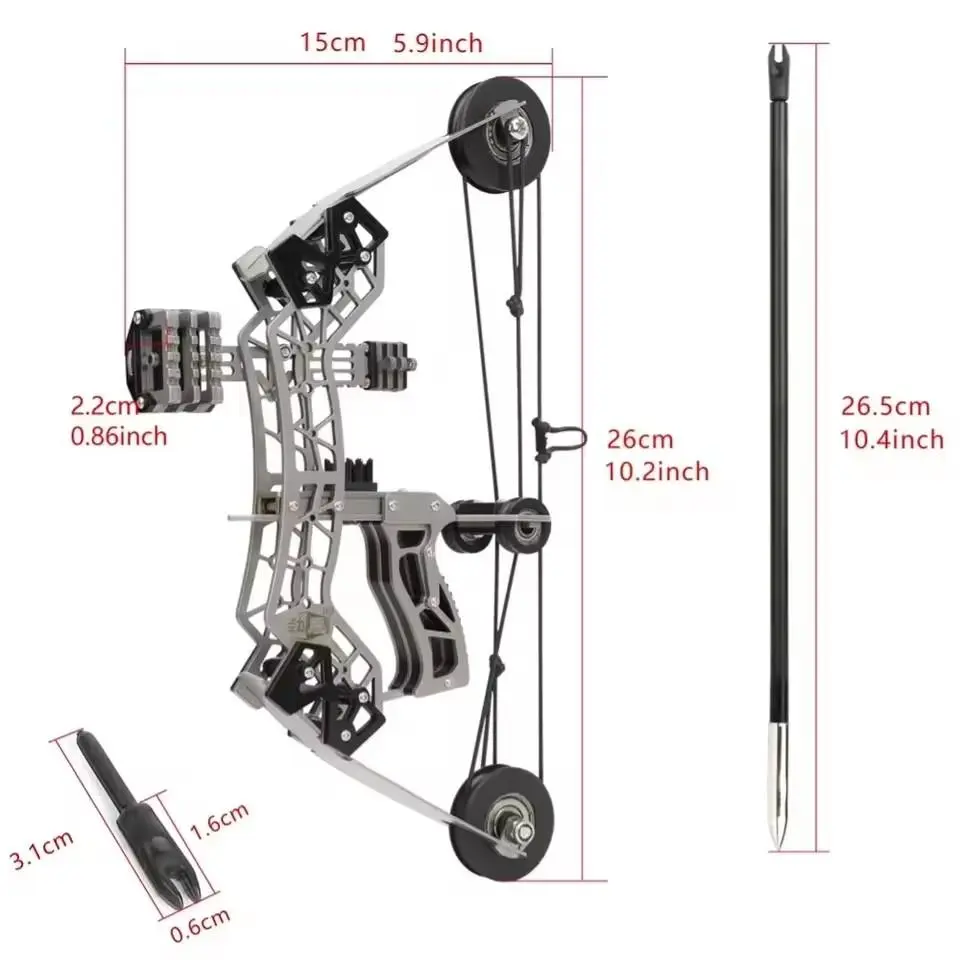 15cm 5.9inch

2.2cm
0.86inch

26cm
10.2inch

26.5cm
10.4inch

3.1cm

1.6cm

0.6cm