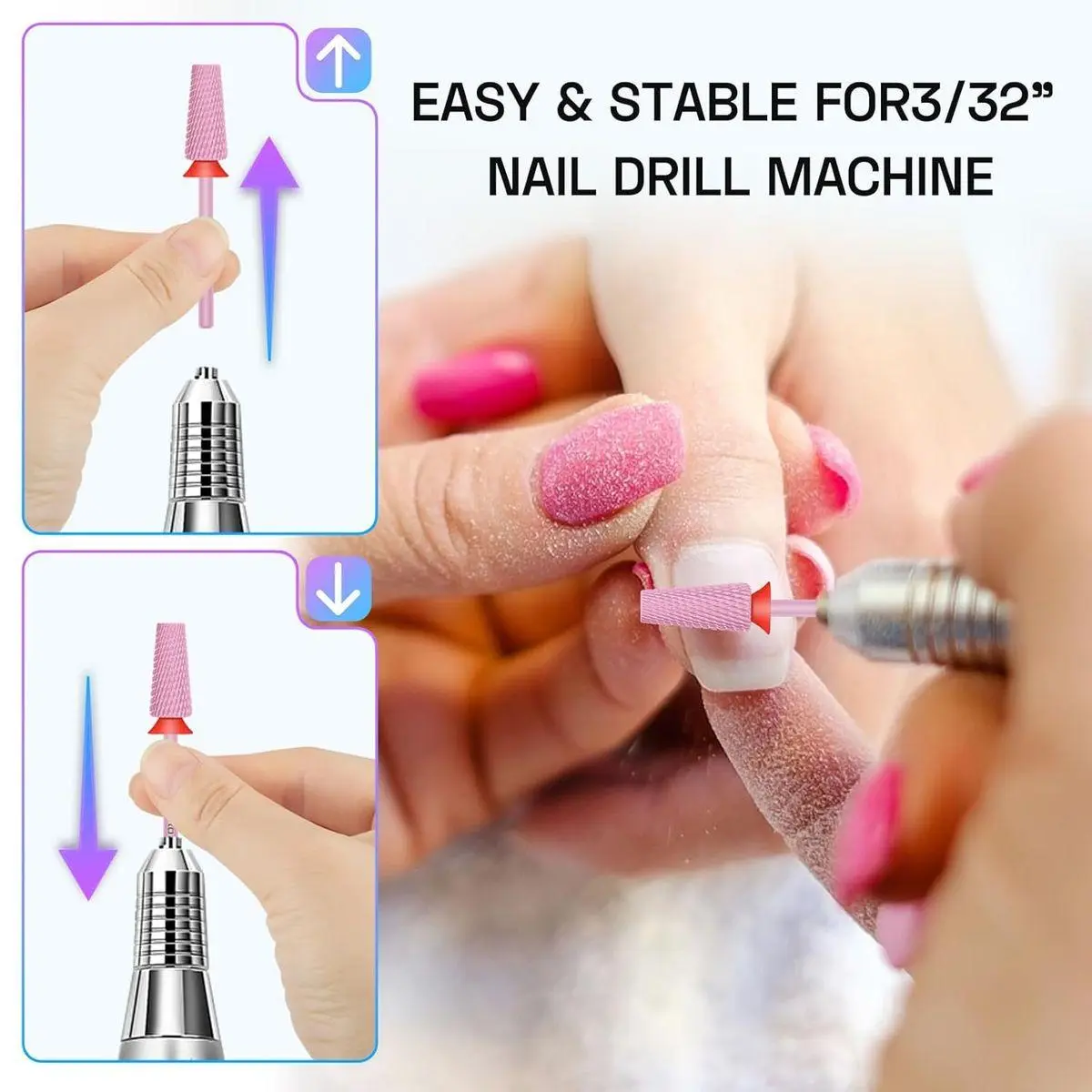 EASY & STABLE FOR3/32”
NAIL DRILL MACHINE