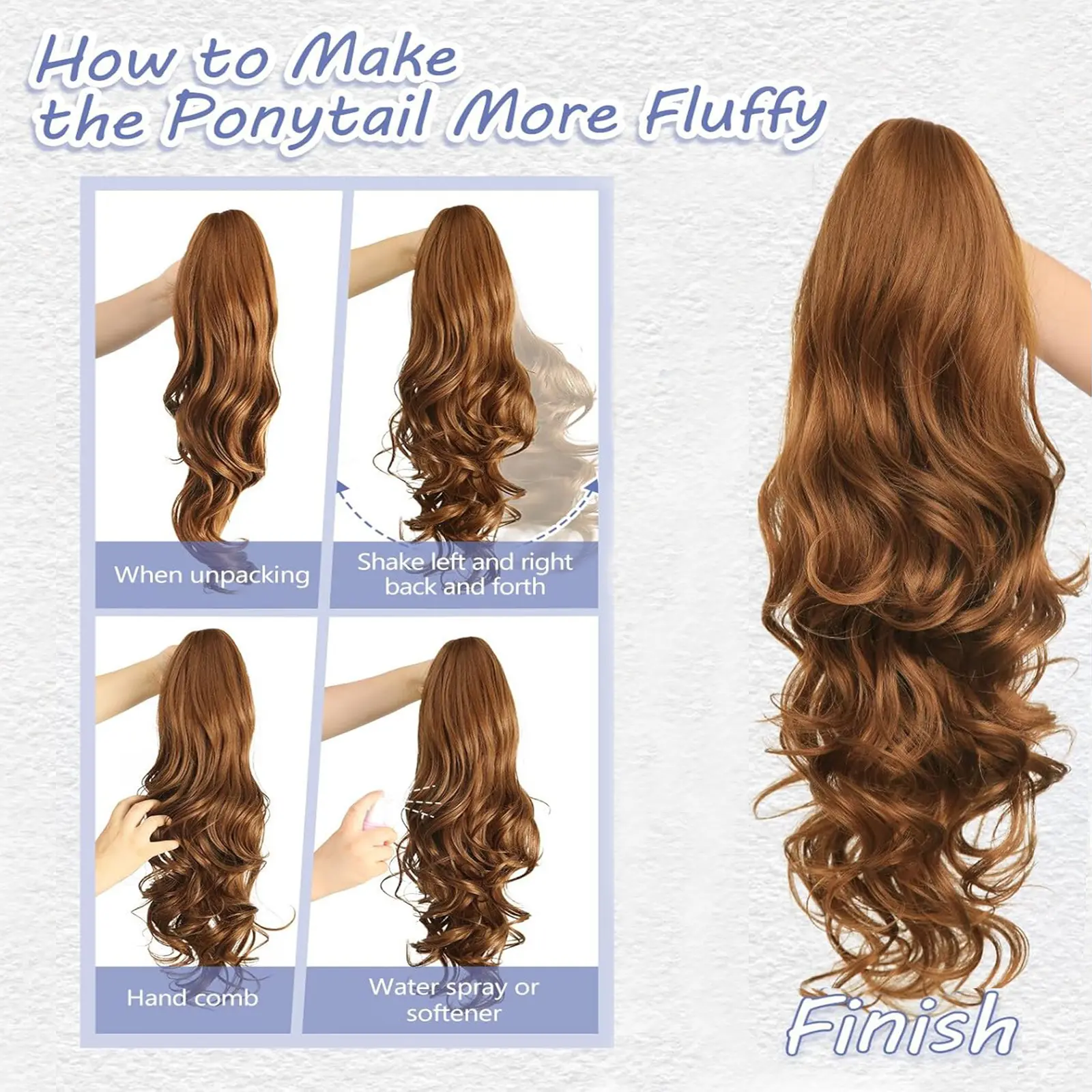 How to Make the Ponytail More Fluffy

When unpacking

Shake left and right back and forth

Hand comb

Water spray or softener

Finish