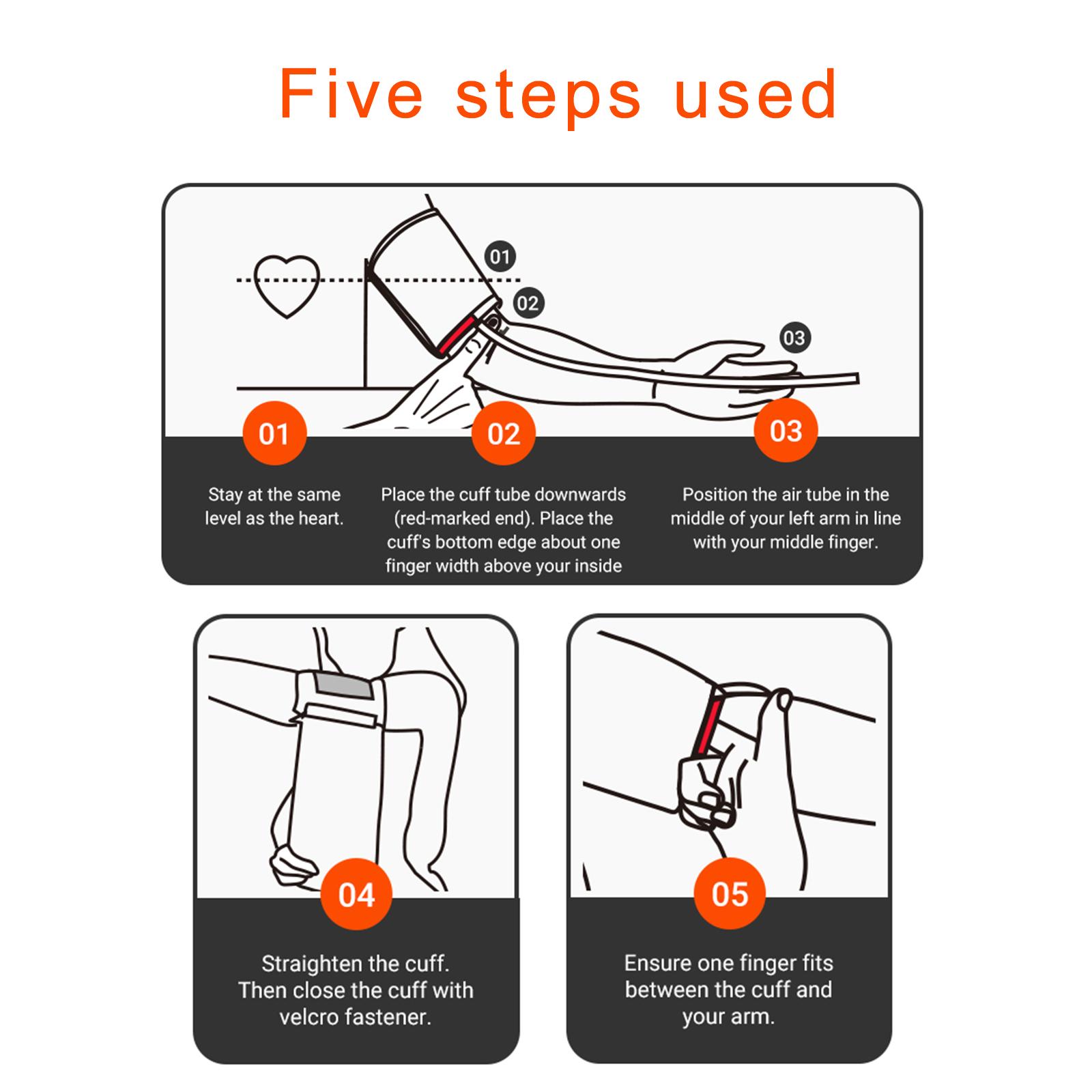 Five steps used

01

02

03

01

Stay at the same level as the heart.

02

Place the cuff tube downwards (red-marked end). Place the cuff's bottom edge about one finger width above your inside

03

Position the air tube in the middle of your left arm in line with your middle finger.

04

Straighten the cuff. Then close the cuff with velcro fastener.

05

Ensure one finger fits between the cuff and your arm.