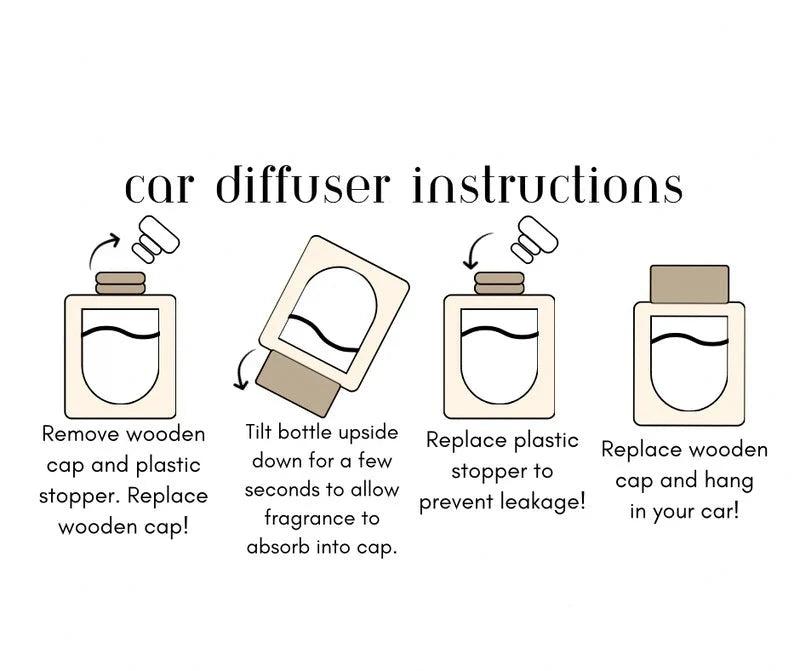 car diffuser instructions

Remove wooden cap and plastic stopper. Replace wooden cap!

Tilt bottle upside down for a few seconds to allow fragrance to absorb into cap.

Replace plastic stopper to prevent leakage!

Replace wooden cap and hang in your car!