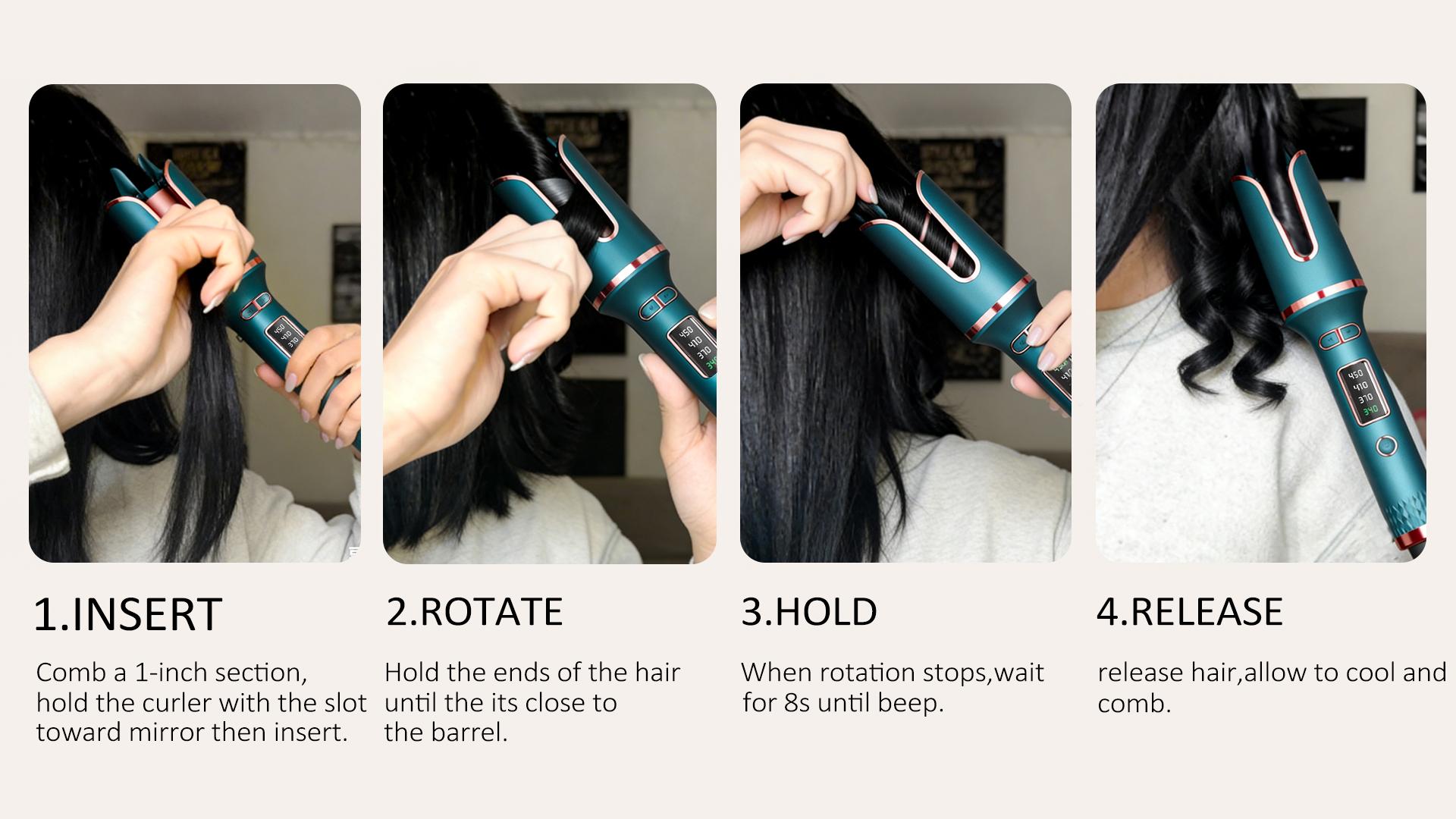 450
410
370

450
410
370
340

450
410
370
340

1.INSERT

Comb a 1-inch section, hold the curler with the slot toward mirror then insert.

2.ROTATE

Hold the ends of the hair until the its close to the barrel.

3.HOLD

When rotation stops,wait for 8s until beep.

4.RELEASE

release hair,allow to cool and comb.