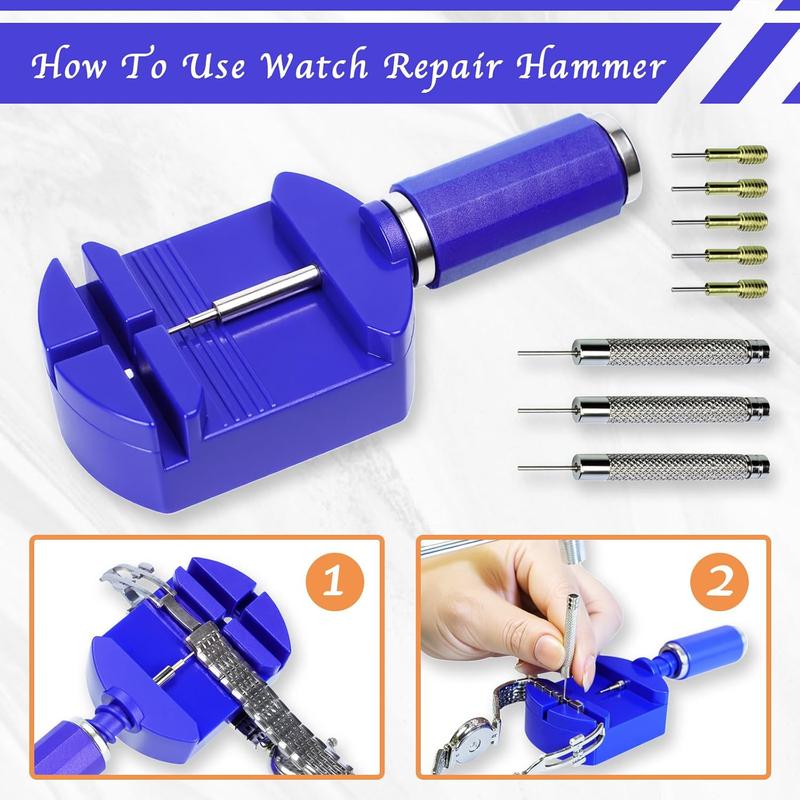 How To Use Watch Repair Hammer

1

2