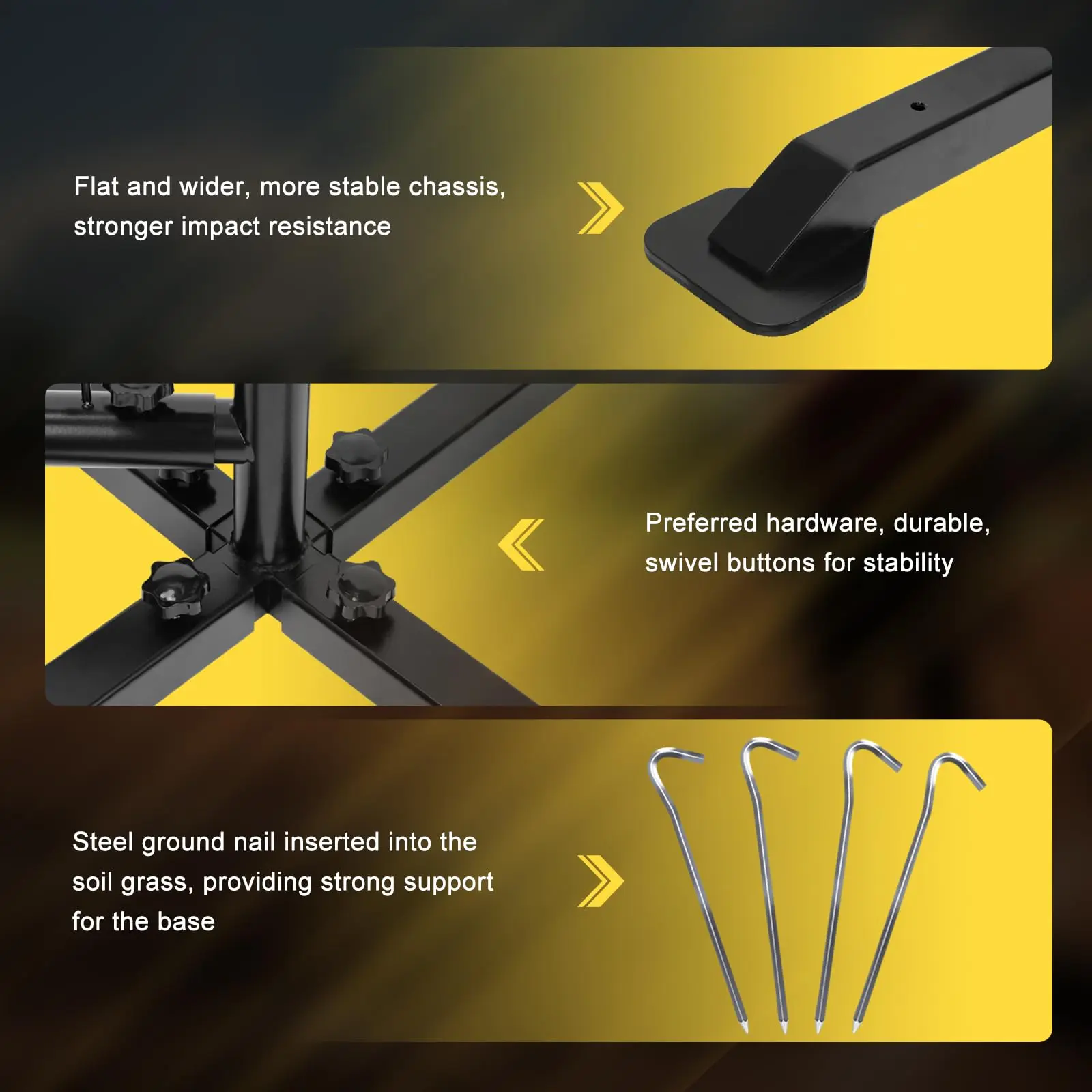 Flat and wider, more stable chassis, stronger impact resistance

Preferred hardware, durable, swivel buttons for stability

Steel ground nail inserted into the soil grass, providing strong support for the base